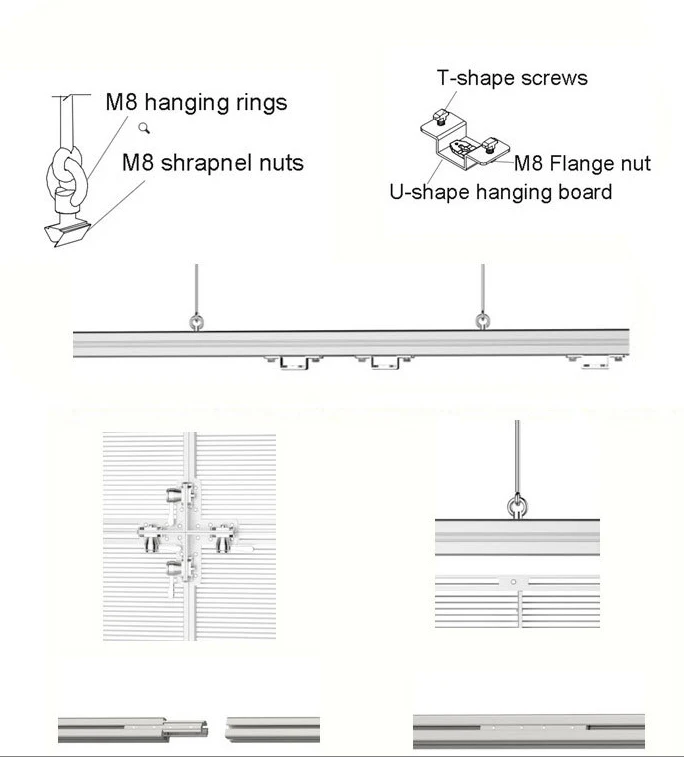 M8 hanging rings

M8 shrapnel nuts

T-shape screws

M8 Flange nut

U-shape hanging board