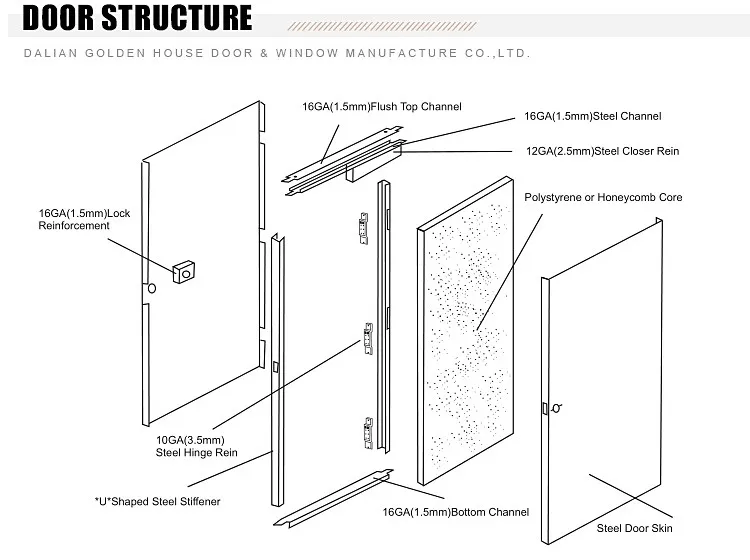 DOOR STRUCTURE

DALIAN GOLDEN HOUSE DOOR & WINDOW MANUFACTURE CO.,LTD.

16GA(1.5mm)Flush Top Channel

16GA(1.5mm)Steel Channel

12GA(2.5mm)Steel Closer Rein

Polystyrene or Honeycomb Core

16GA(1.5mm)Lock Reinforcement

10GA(3.5mm) Steel Hinge Rein

*U*Shaped Steel Stiffener

16GA(1.5mm)Bottom Channel

Steel Door Skin