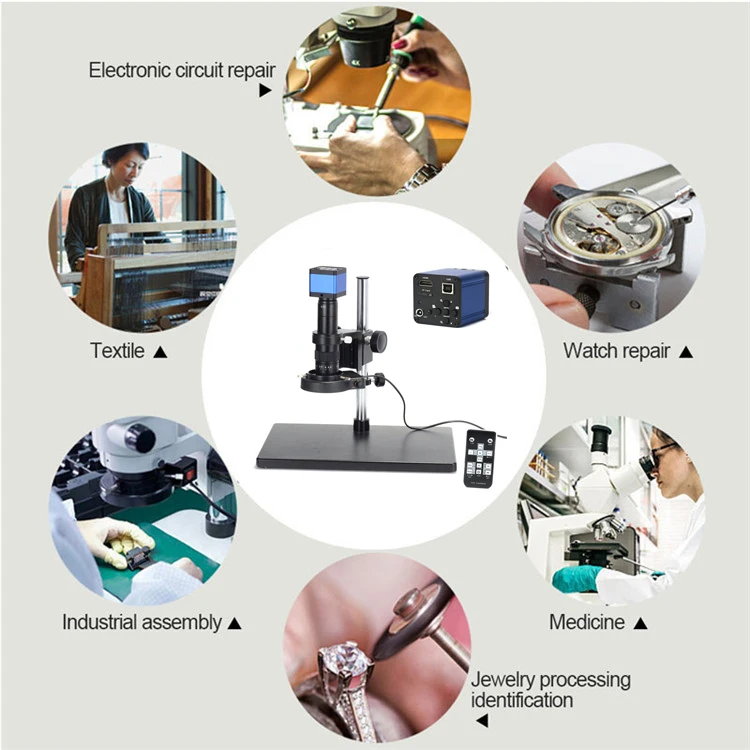 Electronic circuit repair ▶

Textile ▲

Watch repair ▲

Industrial assembly ▲

Medicine ▲

Jewelry processing identification ◀