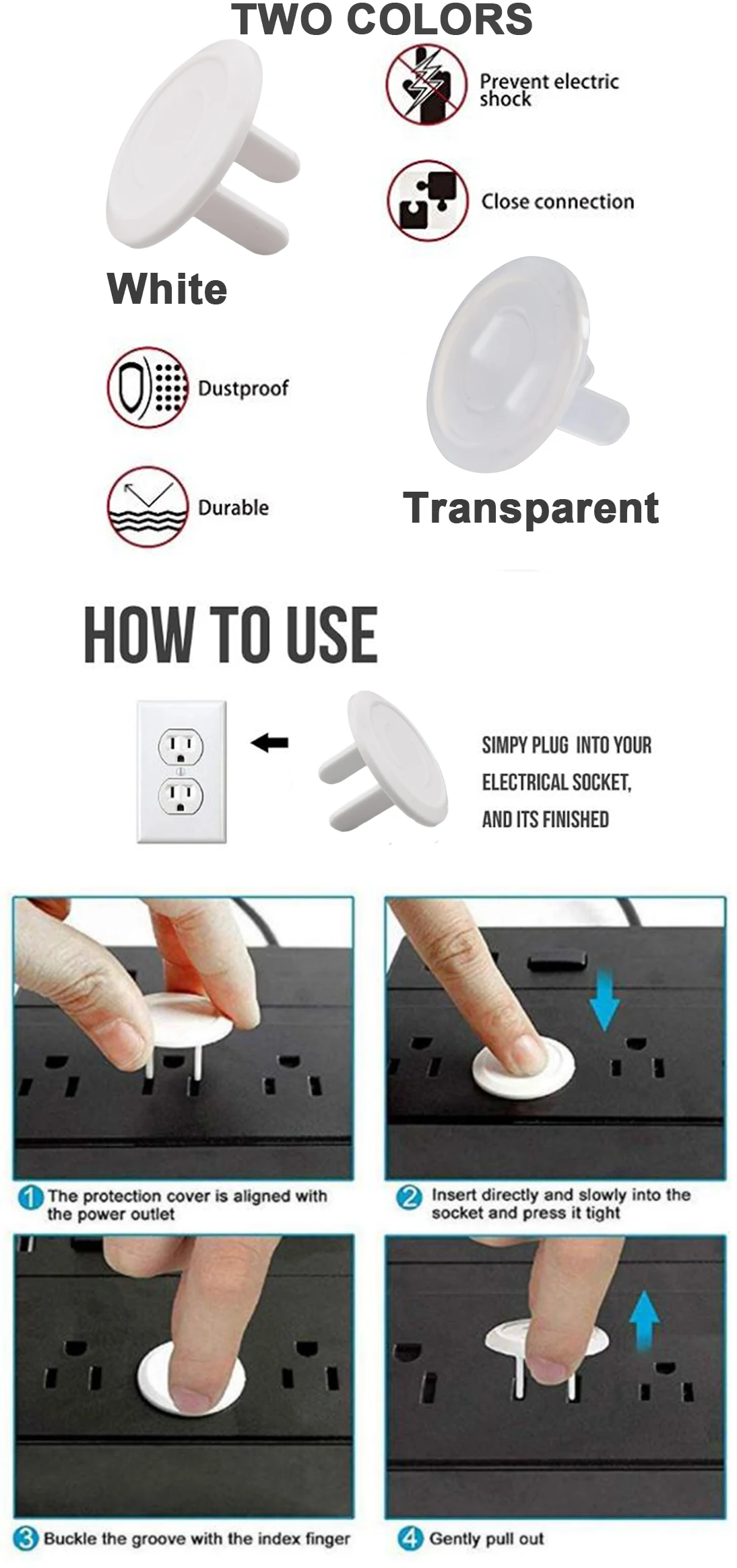 TWO COLORS

Prevent electric shock

Close connection

White

Dustproof

Durable

Transparent

HOW TO USE

SIMPY PLUG INTO YOUR ELECTRICAL SOCKET, AND ITS FINISHED

1 The protection cover is aligned with the power outlet

2 Insert directly and slowly into the socket and press it tight

3 Buckle the groove with the index finger

4 Gently pull out