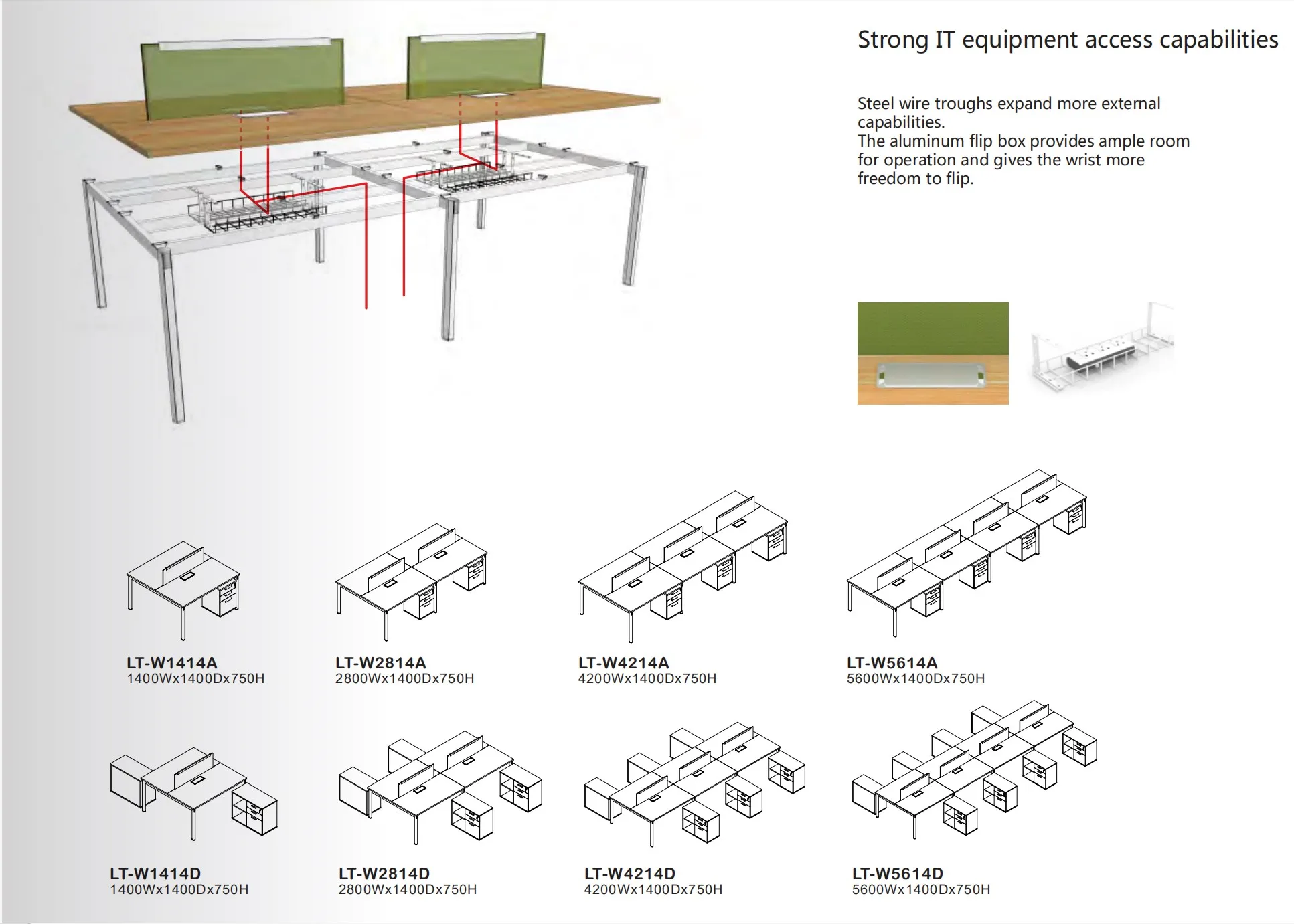 Strong IT equipment access capabilities

Steel wire troughs expand more external capabilities.
The aluminum flip box provides ample room for operation and gives the wrist more freedom to flip.

LT-W1414A
1400Wx1400Dx750H

LT-W2814A
2800Wx1400Dx750H

LT-W4214A
4200Wx1400Dx750H

LT-W5614A
5600Wx1400Dx750H

LT-W1414D
1400Wx1400Dx750H

LT-W2814D
2800Wx1400Dx750H

LT-W4214D
4200Wx1400Dx750H

LT-W5614D
5600Wx1400Dx750H