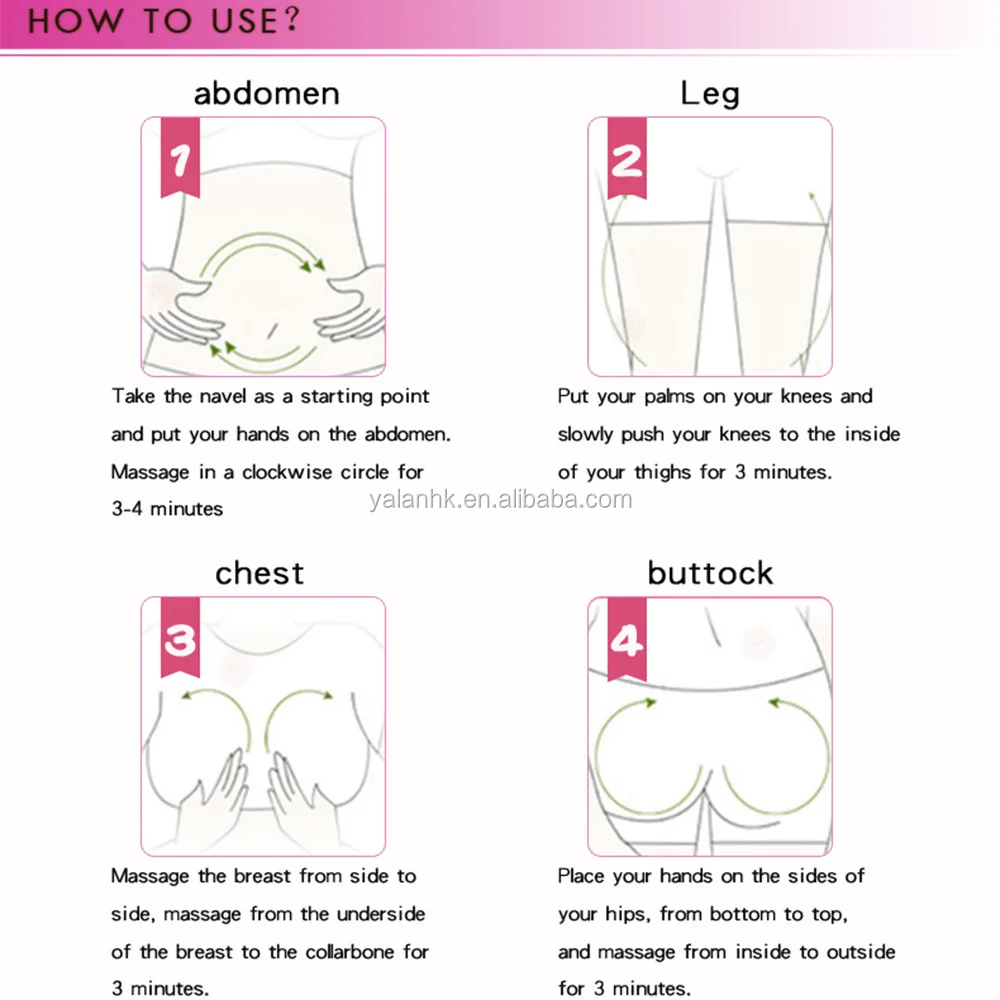 HOW TO USE?

abdomen

1

Take the navel as a starting point and put your hands on the abdomen. Massage in a clockwise circle for 3-4 minutes

Leg

2

Put your palms on your knees and slowly push your knees to the inside of your thighs for 3 minutes.

yalanhk.en.alibaba.com

chest

3

Massage the breast from side to side, massage from the underside of the breast to the collarbone for 3 minutes.

buttock

4

Place your hands on the sides of your hips, from bottom to top, and massage from inside to outside for 3 minutes.