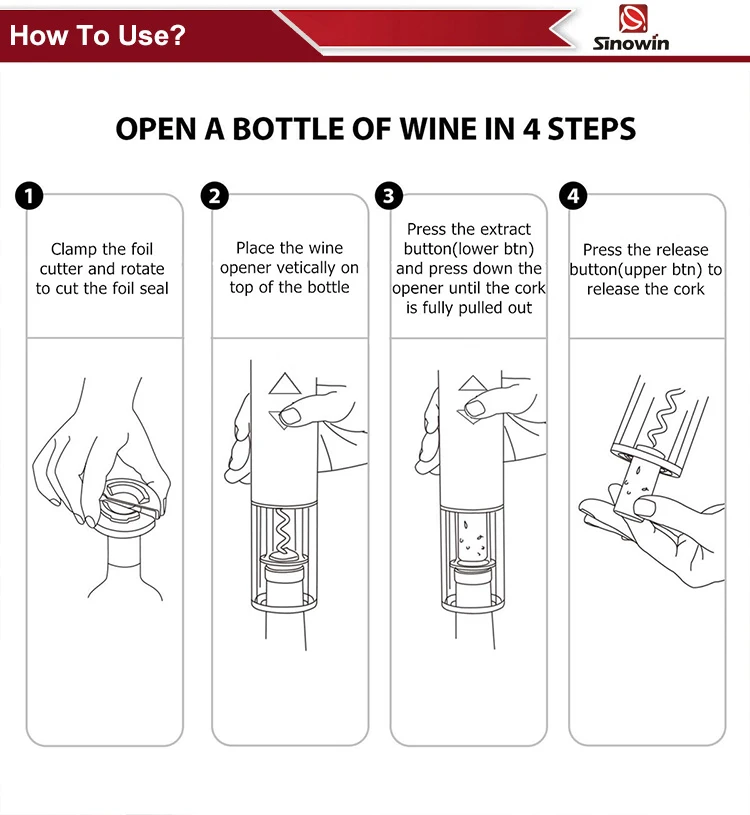 How To Use?

Sinowin

OPEN A BOTTLE OF WINE IN 4 STEPS

1
Clamp the foil cutter and rotate to cut the foil seal

2
Place the wine opener vetically on top of the bottle

3
Press the extract button(lower btn) and press down the opener until the cork is fully pulled out

4
Press the release button(upper btn) to release the cork