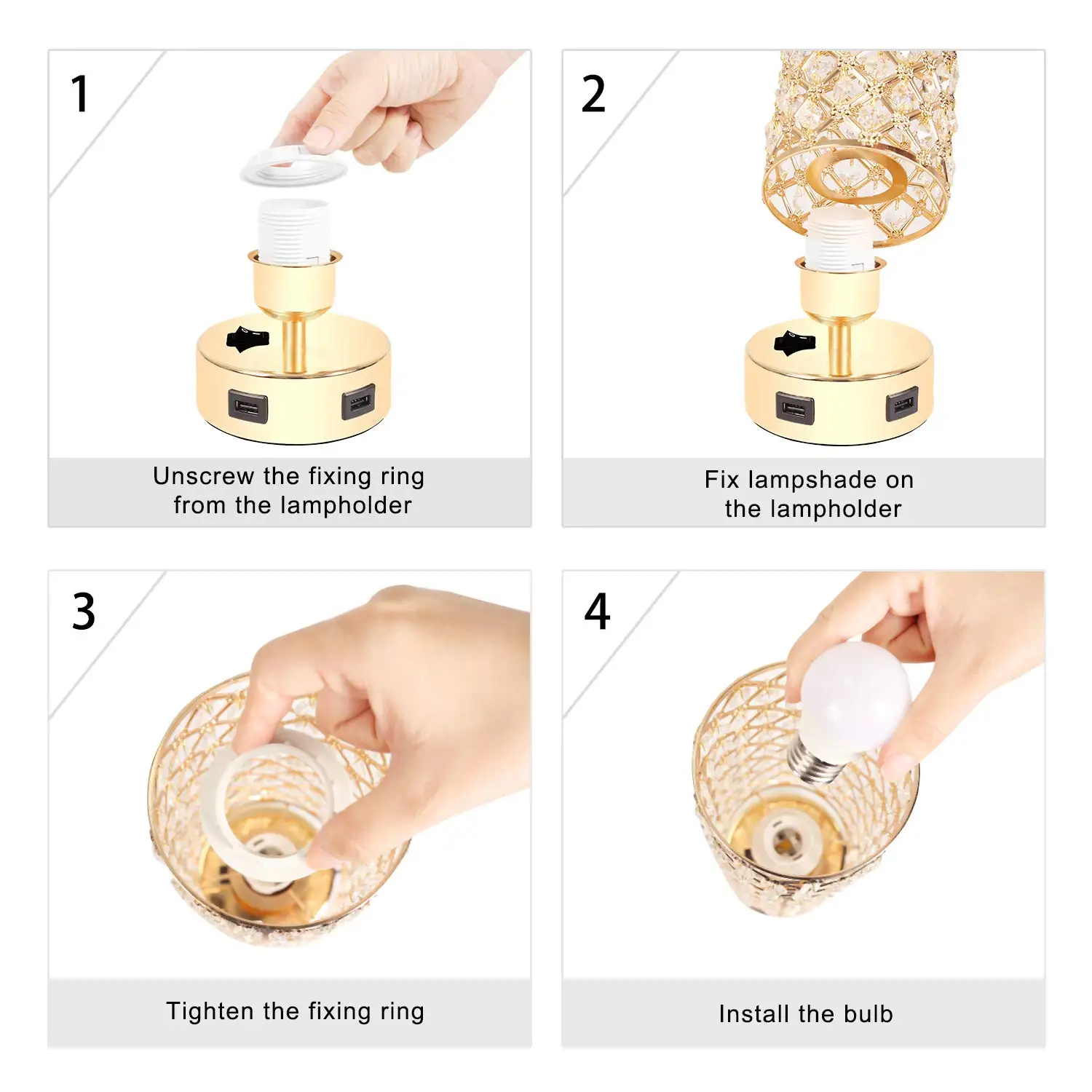 1

Unscrew the fixing ring from the lampholder

2

Fix lampshade on the lampholder

3

Tighten the fixing ring

4

Install the bulb