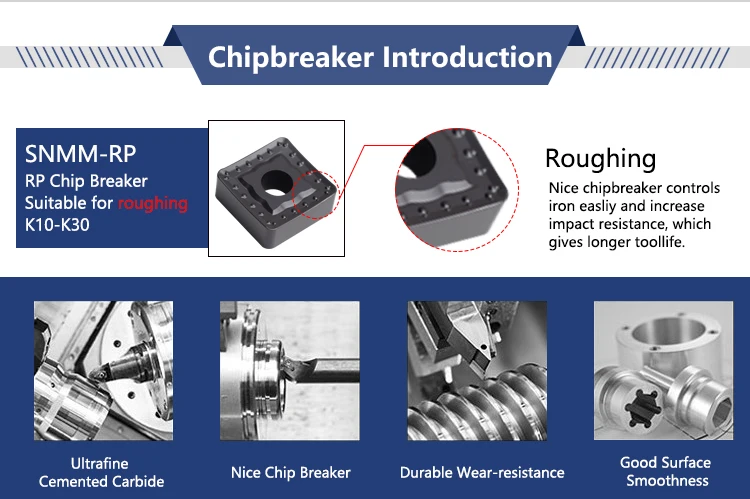 Chipbreaker Introduction

SNMM-RP
RP Chip Breaker
Suitable for roughing
K10-K30

Roughing
Nice chipbreaker controls iron easliy and increase impact resistance, which gives longer toollife.

Ultrafine Cemented Carbide

Nice Chip Breaker

Durable Wear-resistance

Good Surface Smoothness