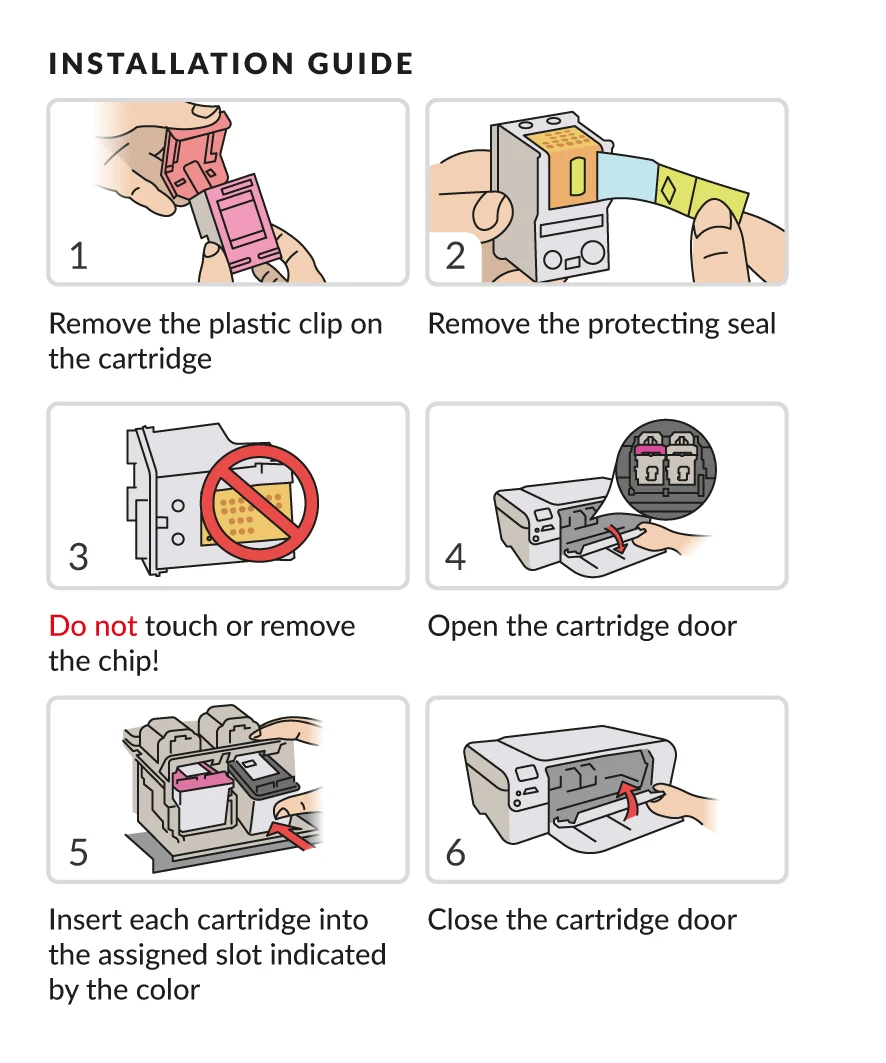 INSTALLATION GUIDE

1

Remove the plastic clip on the cartridge

2

Remove the protecting seal

3

Do not touch or remove the chip!

4

Open the cartridge door

5

Insert each cartridge into the assigned slot indicated by the color

6

Close the cartridge door