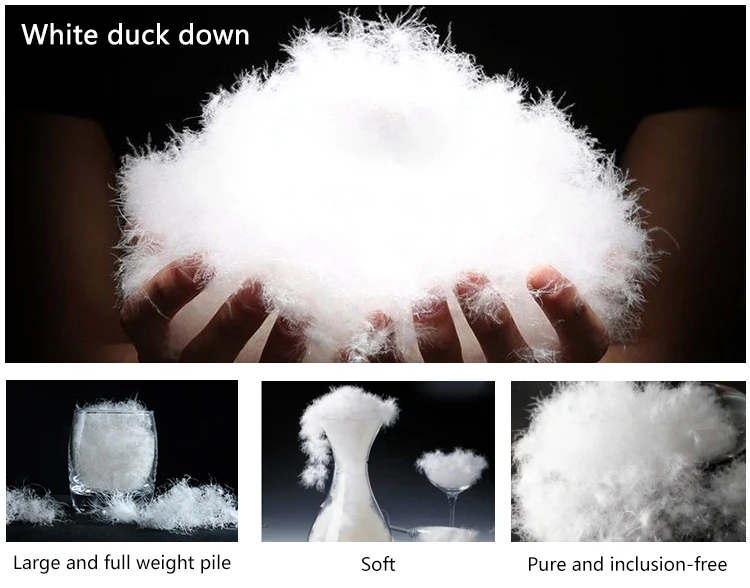 White duck down

Large and full weight pile

Soft

Pure and inclusion-free