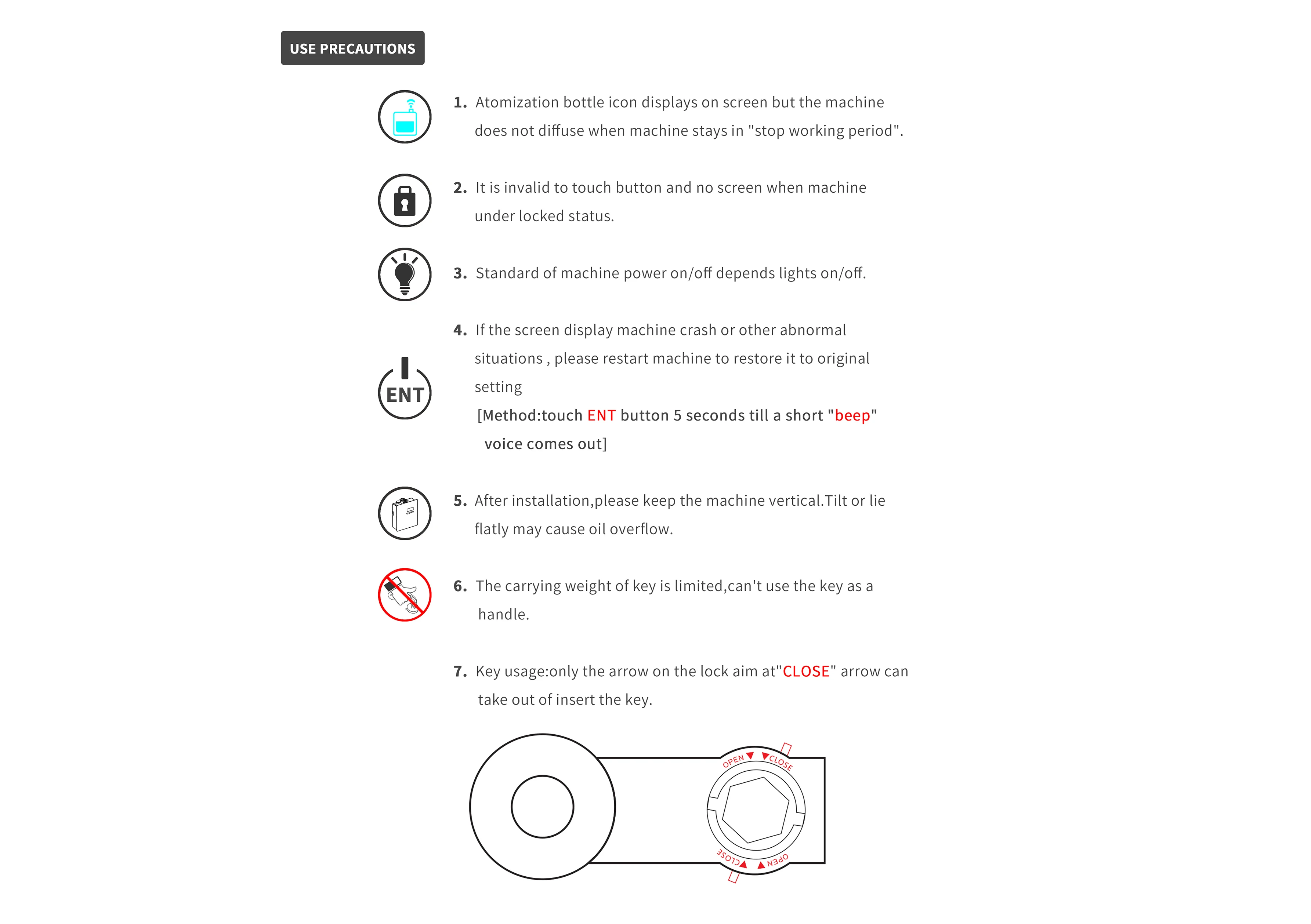 USE PRECAUTIONS

1. Atomization bottle icon displays on screen but the machine does not diffuse when machine stays in "stop working period".

2. It is invalid to touch button and no screen when machine under locked status.

3. Standard of machine power on/off depends lights on/off.

ENT

4. If the screen display machine crash or other abnormal situations , please restart machine to restore it to original setting
[Method:touch ENT button 5 seconds till a short "beep" voice comes out]

5. After installation,please keep the machine vertical.Tilt or lie flatly may cause oil overflow.

6. The carrying weight of key is limited,can't use the key as a handle.

7. Key usage:only the arrow on the lock aim at"CLOSE" arrow can take out of insert the key.

OPEN CLOSE
CLOSE OPEN