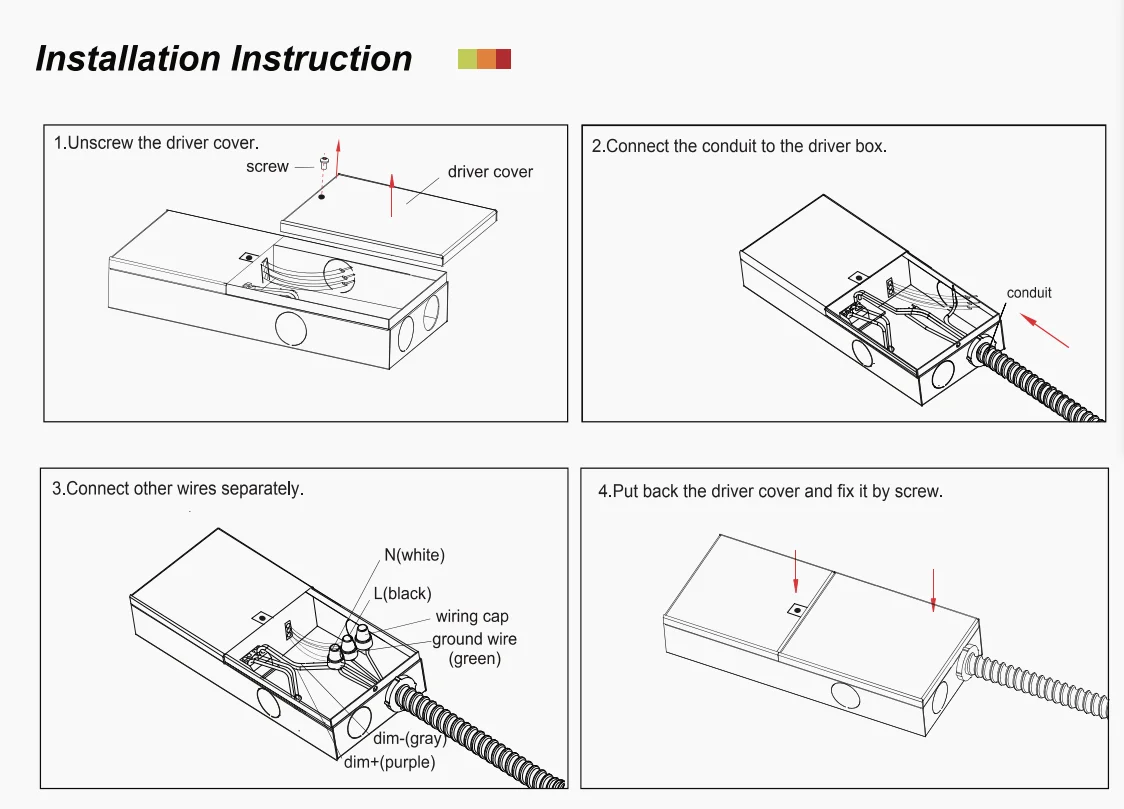 Installation Instruction

1.Unscrew the driver cover.

screw

driver cover

2.Connect the conduit to the driver box.

conduit

3.Connect other wires separately.

N(white)

L(black)

wiring cap

ground wire (green)

dim-(gray)

dim+(purple)

4.Put back the driver cover and fix it by screw.