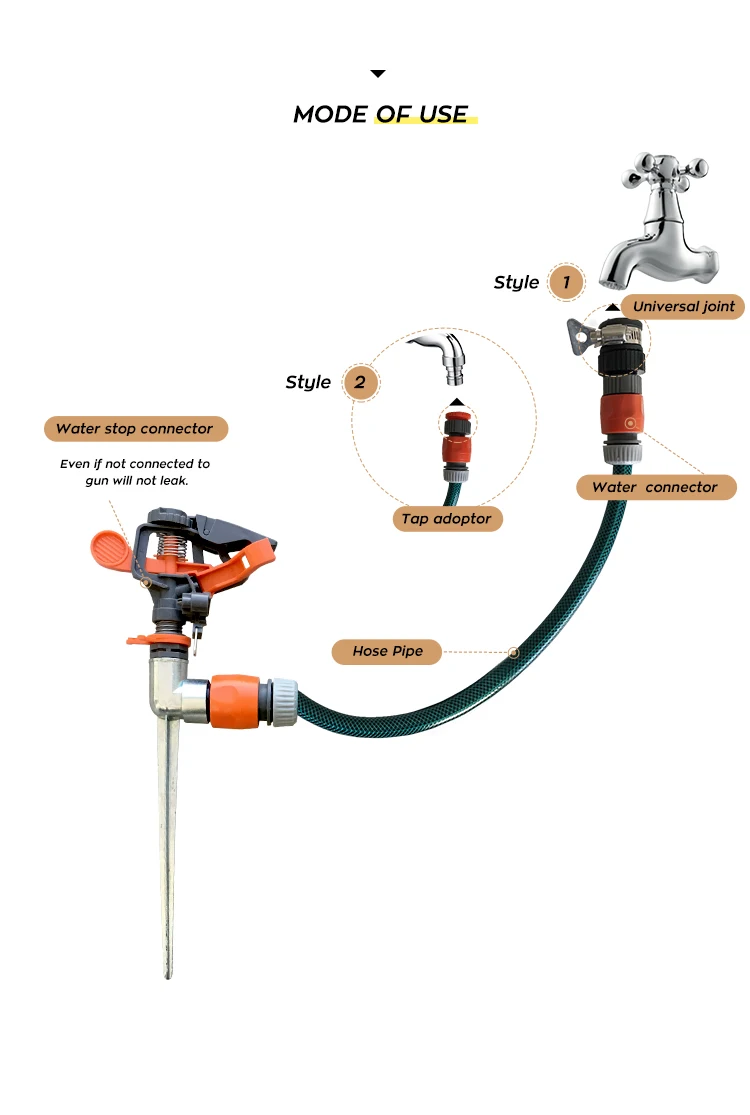 MODE OF USE

Style 1

Universal joint

Style 2

Water stop connector

Even if not connected to gun will not leak.

Tap adoptor

Water connector

Hose Pipe