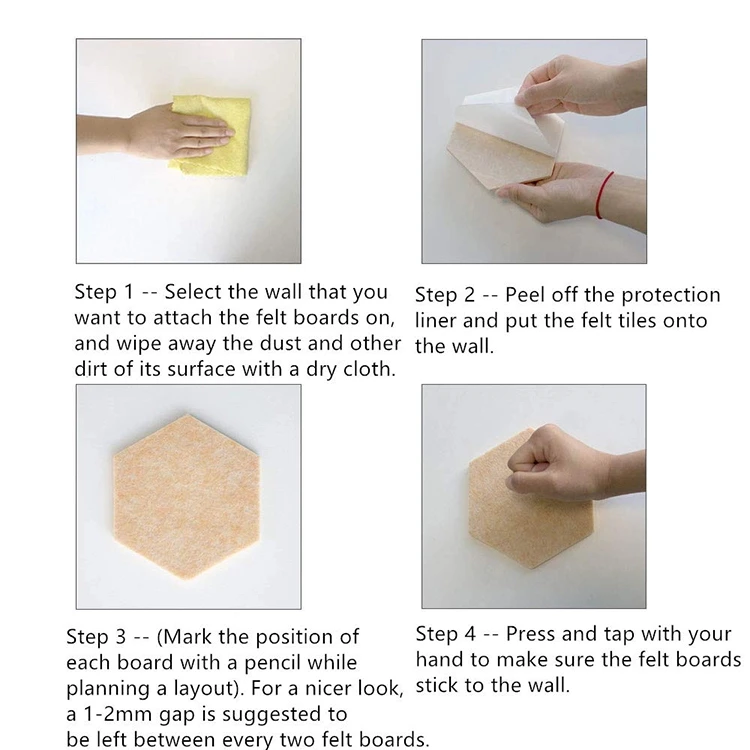 Step 1 -- Select the wall that you want to attach the felt boards on, and wipe away the dust and other dirt of its surface with a dry cloth.

Step 2 -- Peel off the protection liner and put the felt tiles onto the wall.

Step 3 -- (Mark the position of each board with a pencil while planning a layout). For a nicer look, a 1-2mm gap is suggested to be left between every two felt boards.

Step 4 -- Press and tap with your hand to make sure the felt boards stick to the wall.