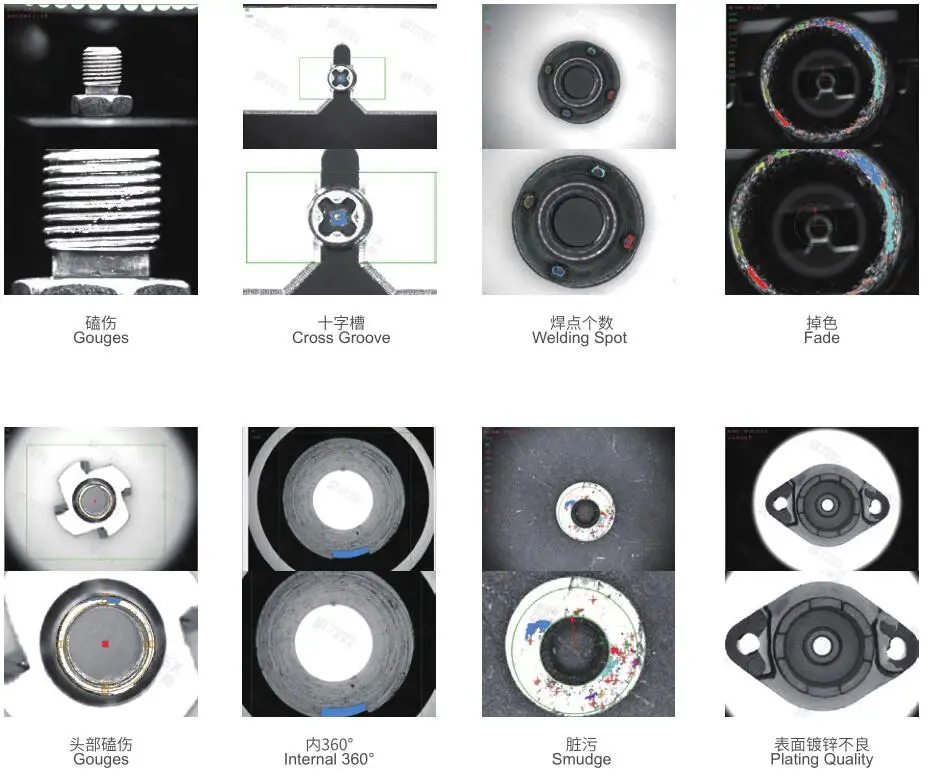 磕伤
Gouges

十字槽
Cross Groove

焊点个数
Welding Spot

掉色
Fade

头部磕伤
Gouges

内360°
Internal 360°

脏污
Smudge

表面镀锌不良
Plating Quality