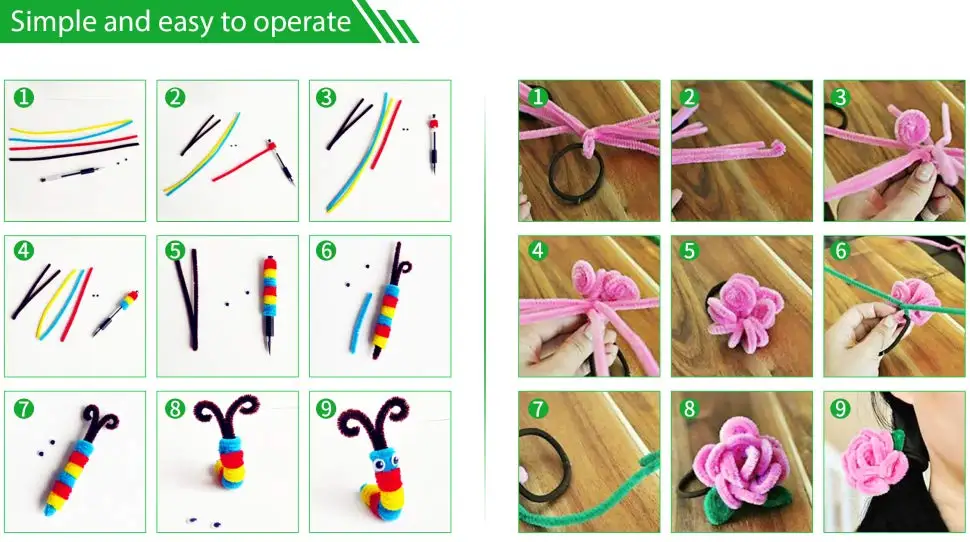 Simple and easy to operate

1
2
3
4
5
6
7
8
9

1
2
3
4
5
6
7
8
9