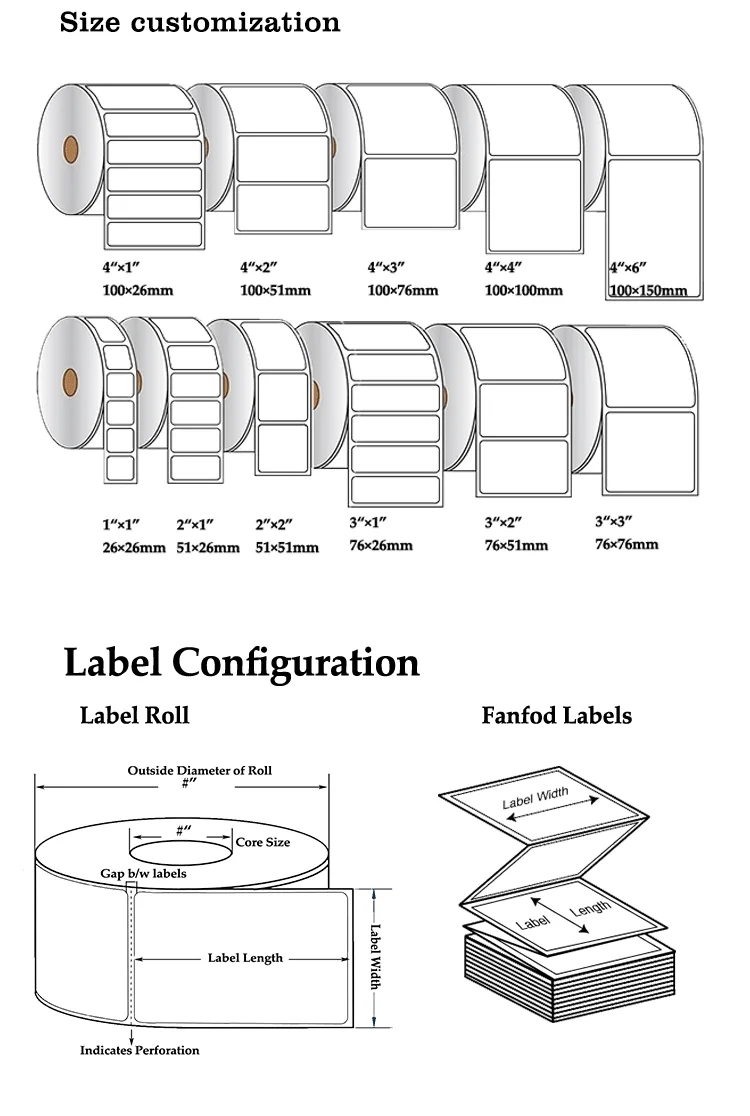 Size customization

4"×1"
100×26mm

4"×2"
100×51mm

4"×3"
100×76mm

4"×4"
100×100mm

4"×6"
100×150mm

1"×1"
26×26mm

2"×1"
51×26mm

2"×2"
51×51mm

3"×1"
76×26mm

3"×2"
76×51mm

3"×3"
76×76mm

Label Configuration

Label Roll

Outside Diameter of Roll
#"

#"
Core Size

Gap b/w labels

Label Length

Label Width

Indicates Perforation

Fanfod Labels

Label Width

Label Length