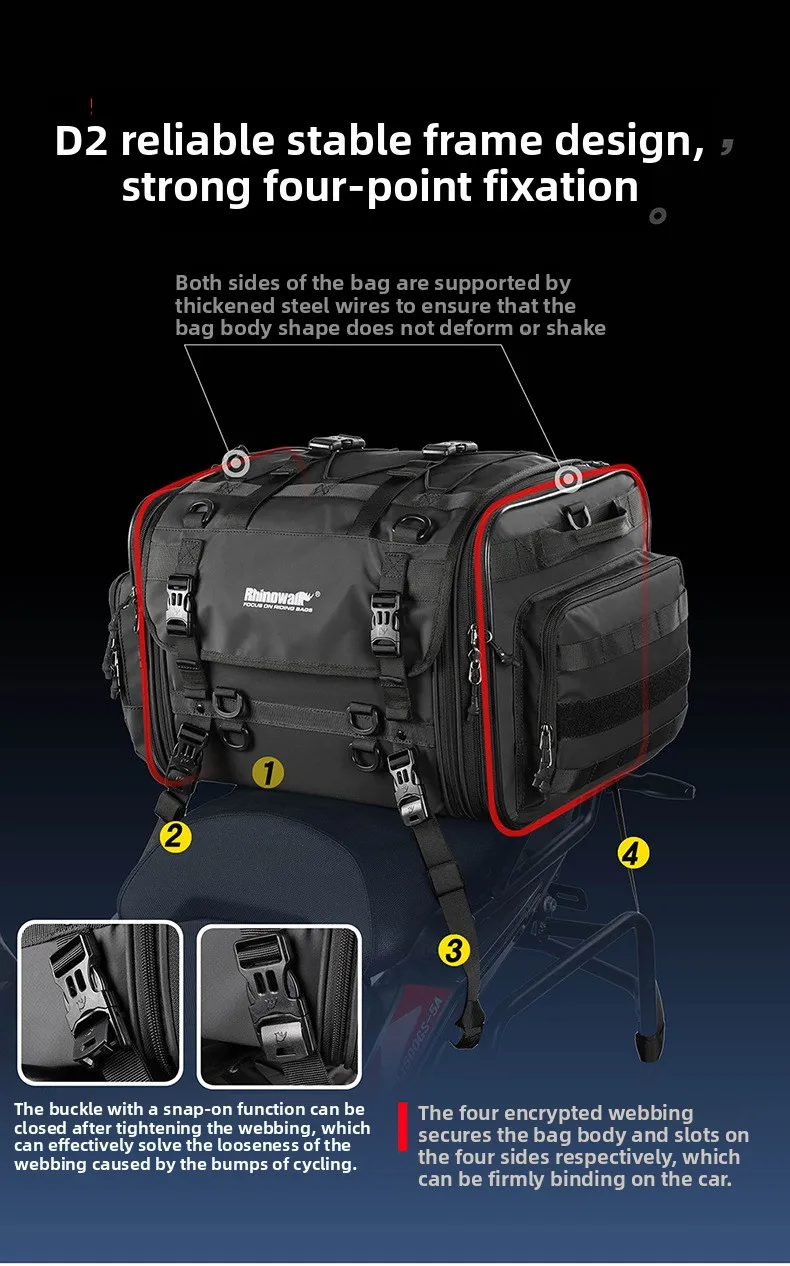 D2 reliable stable frame design, strong four-point fixation

Both sides of the bag are supported by thickened steel wires to ensure that the bag body shape does not deform or shake

Rhinowalk®
FOCUS ON RIDING BAGS

1
2
3
4

The buckle with a snap-on function can be closed after tightening the webbing, which can effectively solve the looseness of the webbing caused by the bumps of cycling.

The four encrypted webbing secures the bag body and slots on the four sides respectively, which can be firmly binding on the car.