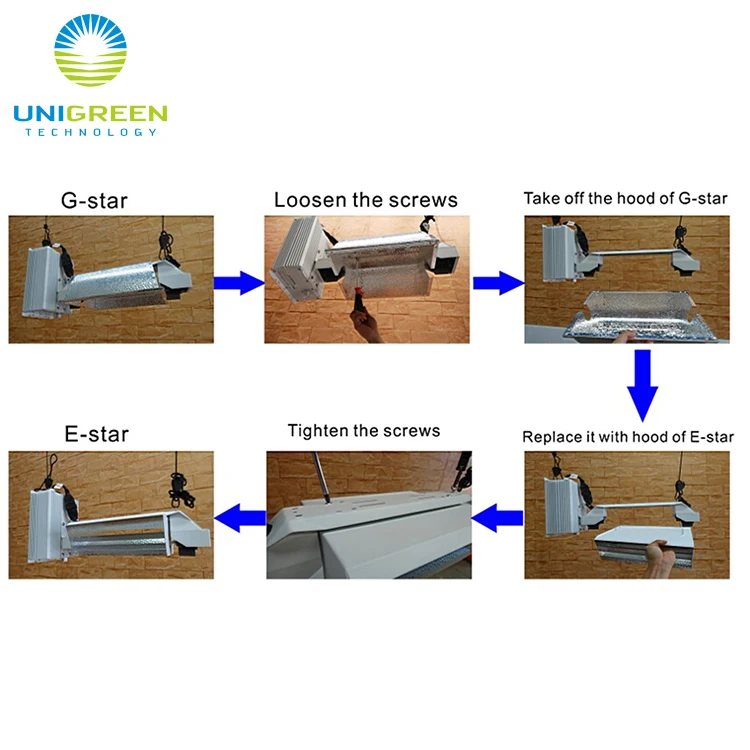 UNIGREEN
TECHNOLOGY

G-star

Loosen the screws

Take off the hood of G-star

Replace it with hood of E-star

Tighten the screws

E-star