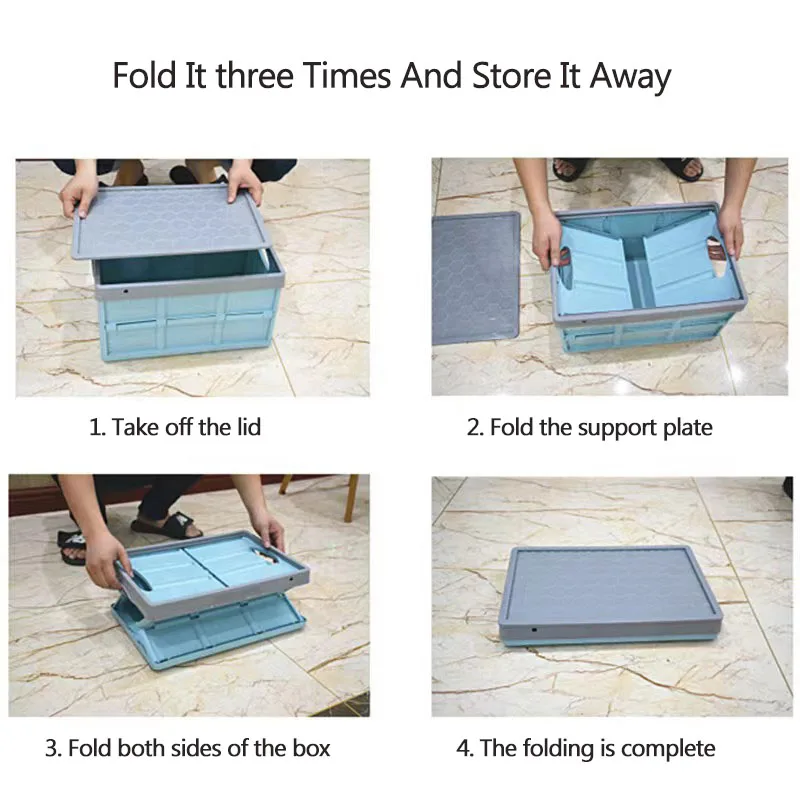 Fold It three Times And Store It Away

1. Take off the lid

2. Fold the support plate

3. Fold both sides of the box

4. The folding is complete