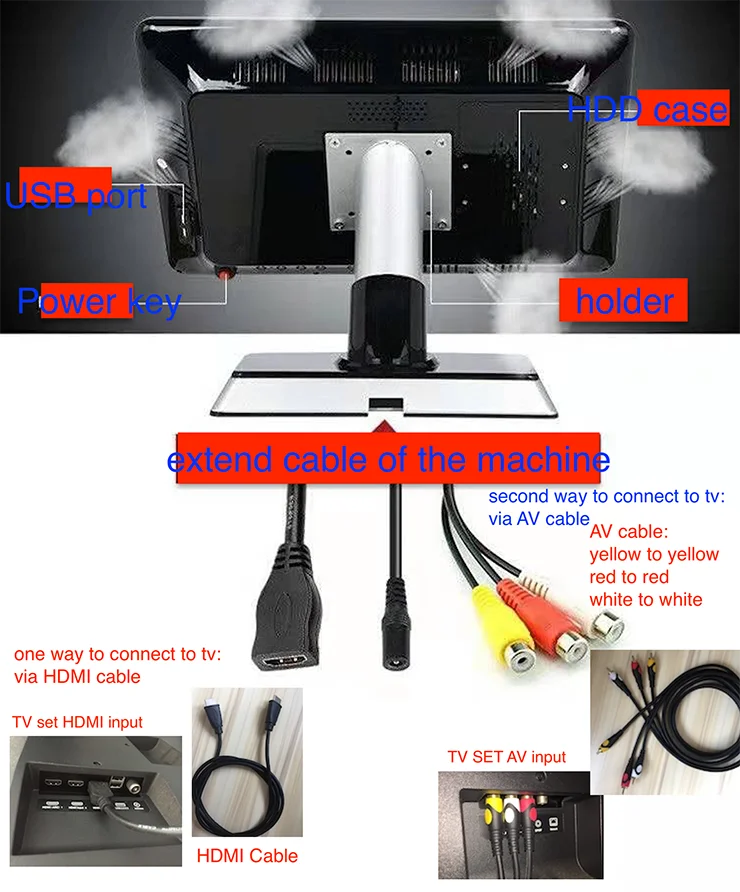 HDD case

USB port

Power key

holder

extend cable of the machine

second way to connect to tv: via AV cable

AV cable:
yellow to yellow
red to red
white to white

one way to connect to tv:
via HDMI cable

TV set HDMI input

HDMI Cable

TV SET AV input