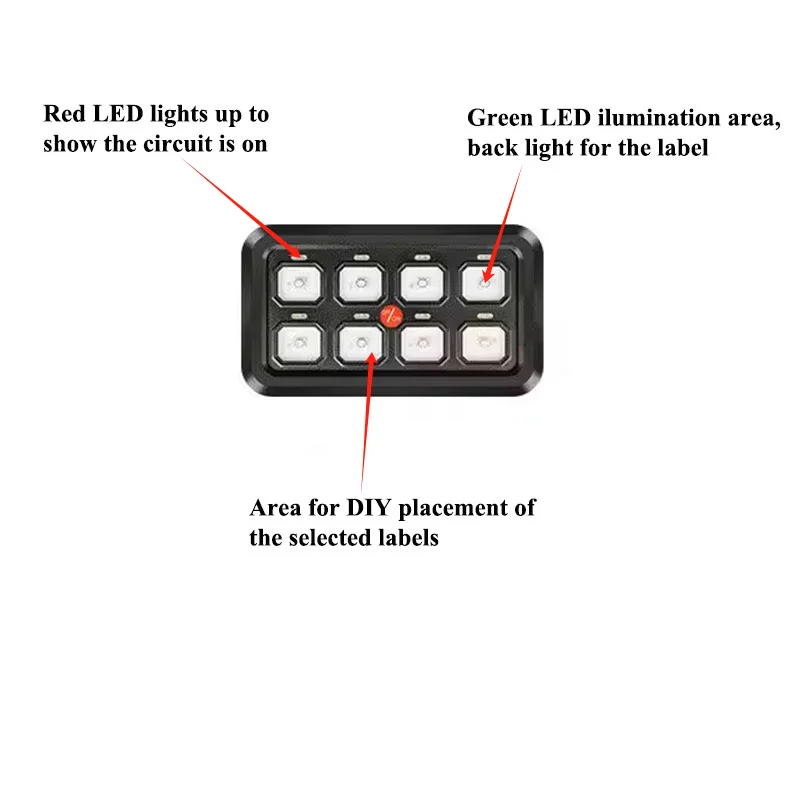 Red LED lights up to show the circuit is on

Green LED ilumination area, back light for the label

Area for DIY placement of the selected labels