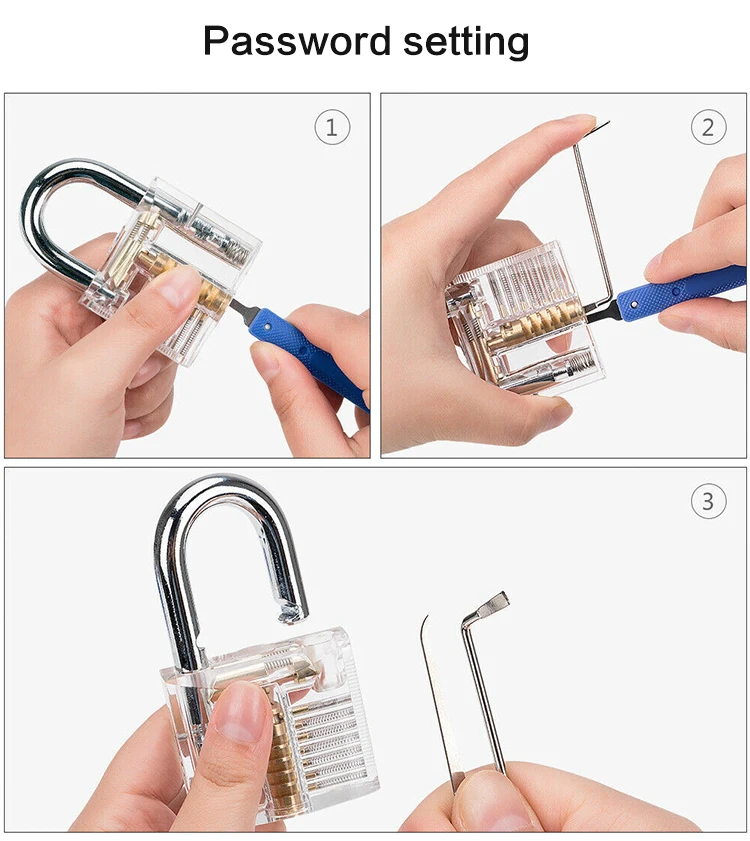 Password setting

①

②

③