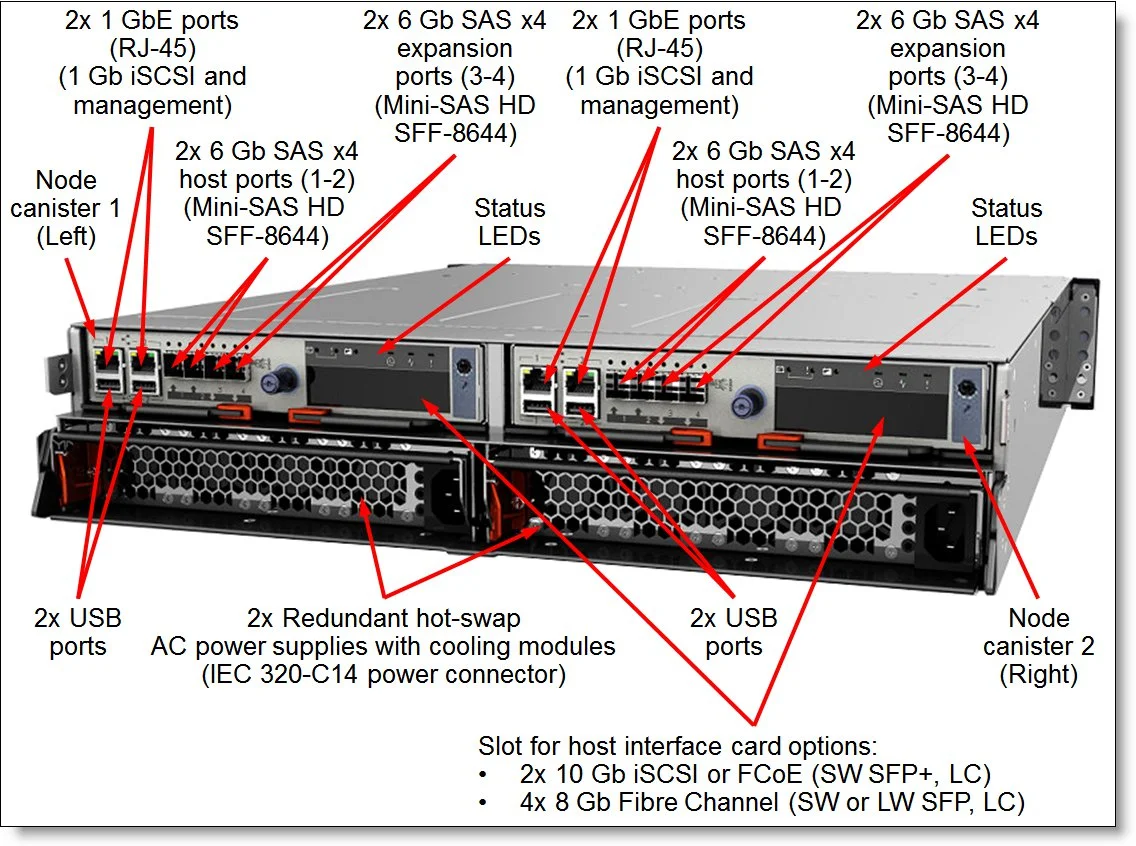 2x 1 GbE ports (RJ-45) (1 Gb iSCSI and management)

2x 6 Gb SAS x4 expansion ports (3-4) (Mini-SAS HD SFF-8644)

2x 1 GbE ports (RJ-45) (1 Gb iSCSI and management)

2x 6 Gb SAS x4 expansion ports (3-4) (Mini-SAS HD SFF-8644)

Node canister 1 (Left)

2x 6 Gb SAS x4 host ports (1-2) (Mini-SAS HD SFF-8644)

Status LEDs

2x 6 Gb SAS x4 host ports (1-2) (Mini-SAS HD SFF-8644)

Status LEDs

2x USB ports

2x Redundant hot-swap AC power supplies with cooling modules (IEC 320-C14 power connector)

2x USB ports

Node canister 2 (Right)

Slot for host interface card options:
• 2x 10 Gb iSCSI or FCoE (SW SFP+, LC)
• 4x 8 Gb Fibre Channel (SW or LW SFP, LC)