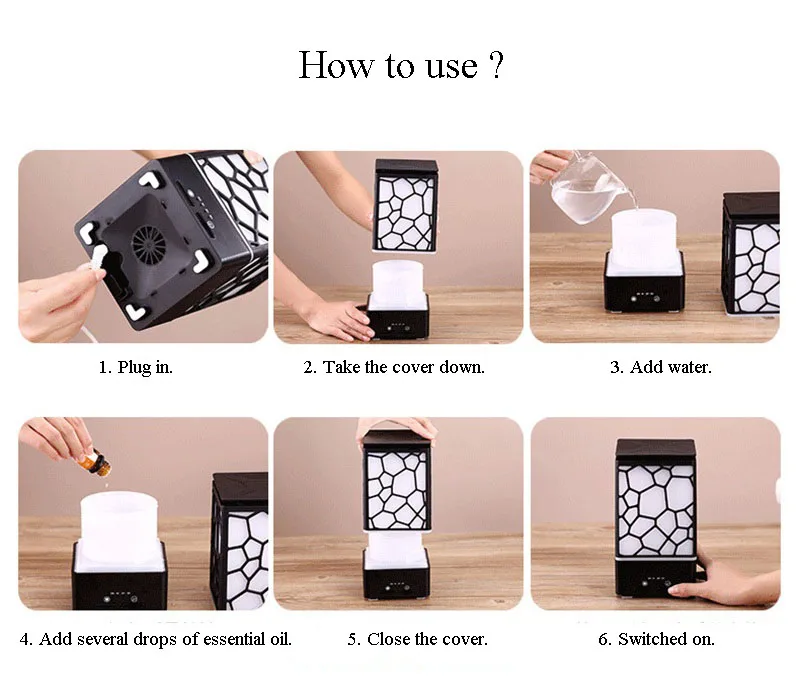 How to use ?

1. Plug in.

2. Take the cover down.

3. Add water.

4. Add several drops of essential oil.

5. Close the cover.

6. Switched on.