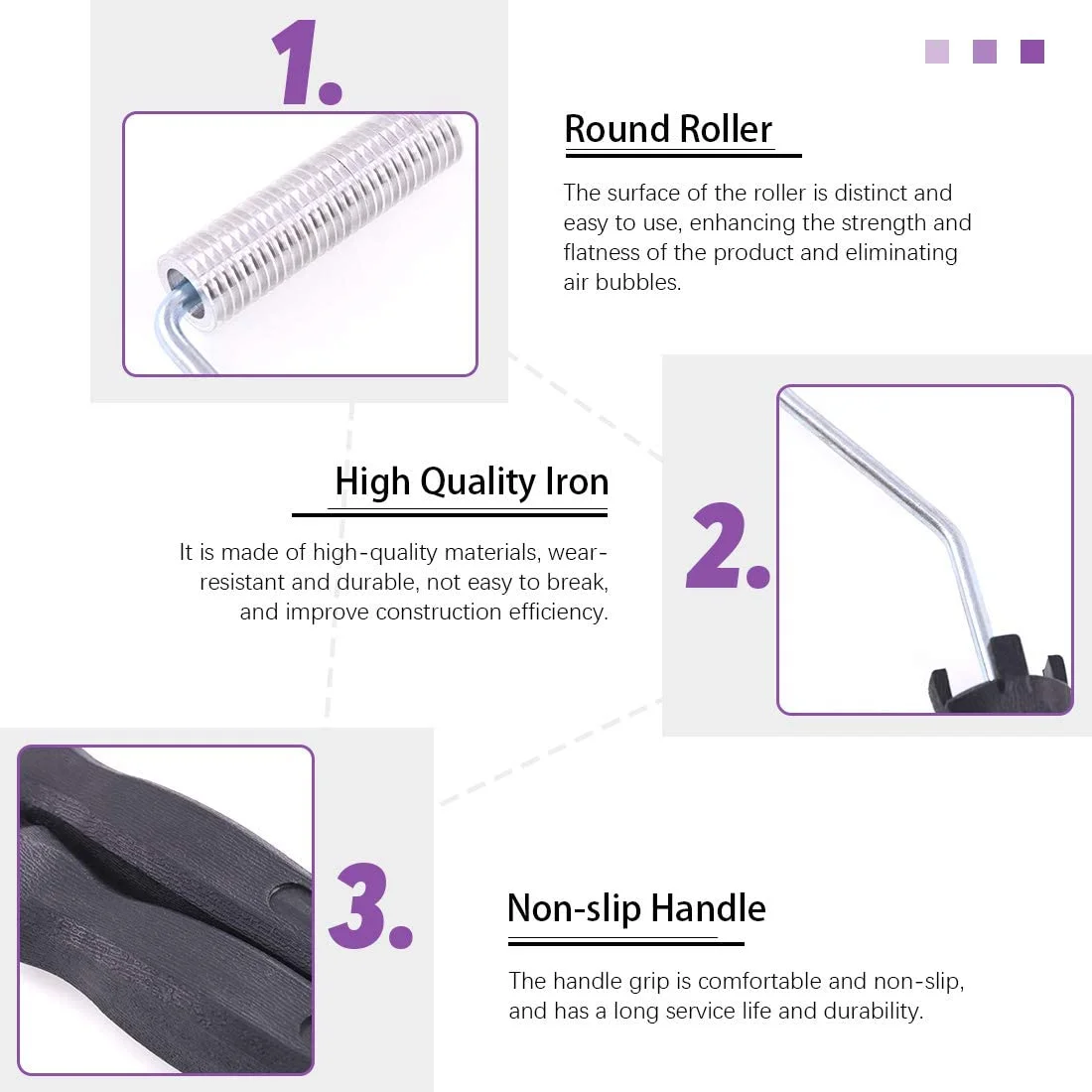 1.

Round Roller

The surface of the roller is distinct and easy to use, enhancing the strength and flatness of the product and eliminating air bubbles.

High Quality Iron

It is made of high-quality materials, wear-resistant and durable, not easy to break, and improve construction efficiency.

2.

3.

Non-slip Handle

The handle grip is comfortable and non-slip, and has a long service life and durability.