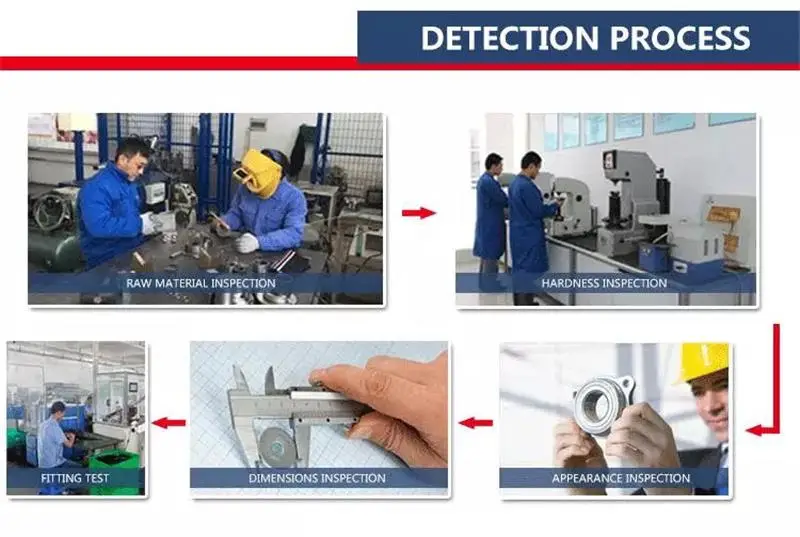 DETECTION PROCESS

RAW MATERIAL INSPECTION

HARDNESS INSPECTION

APPEARANCE INSPECTION

DIMENSIONS INSPECTION

FITTING TEST