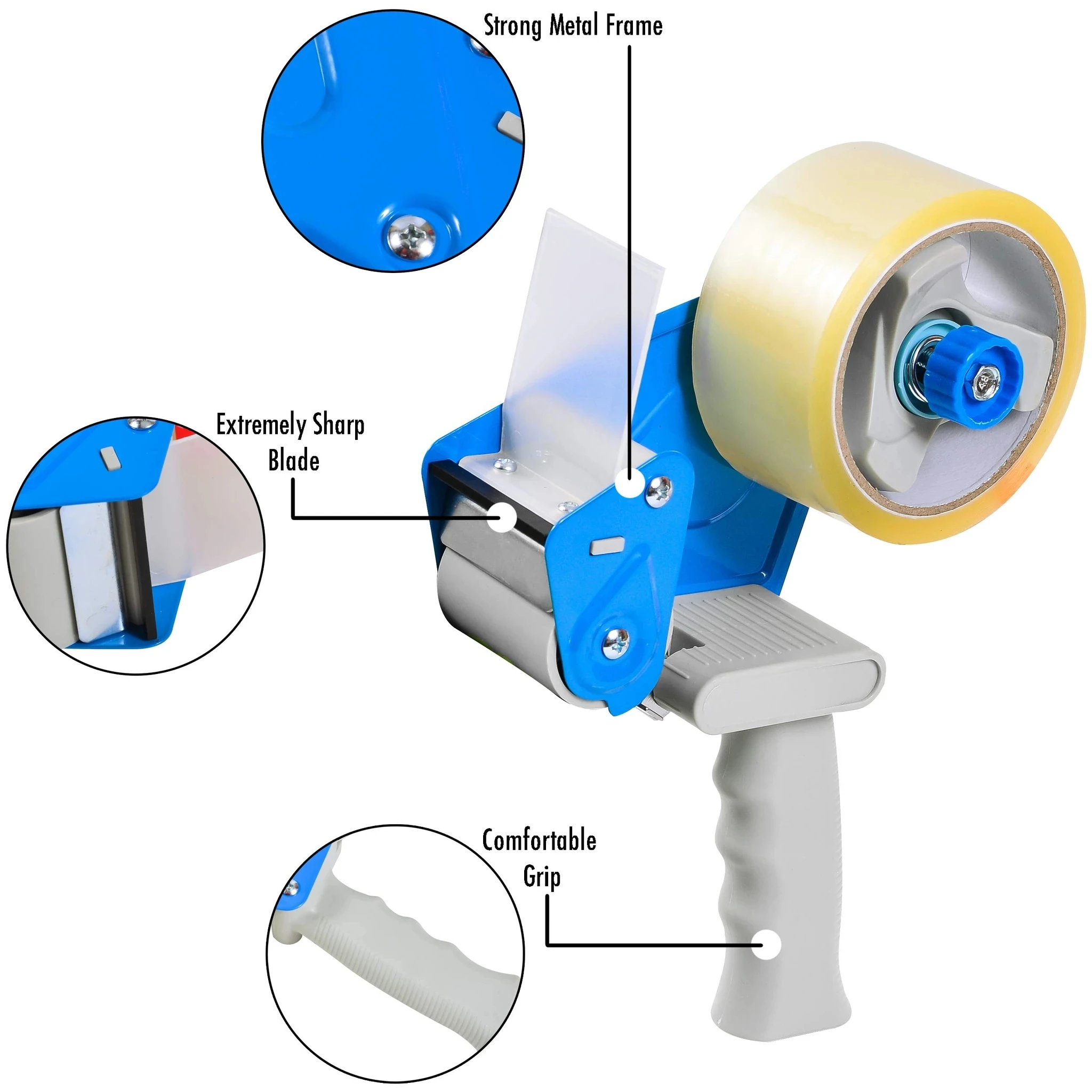 Strong Metal Frame

Extremely Sharp Blade

Comfortable Grip