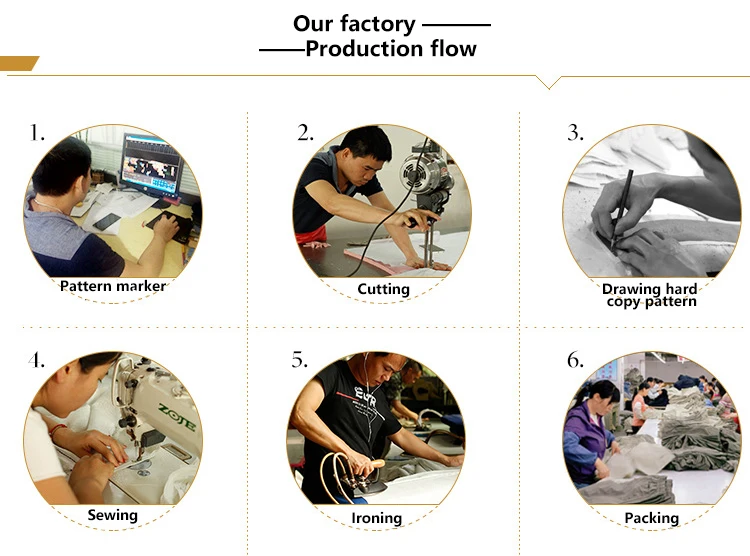 Our factory ———
———Production flow

1.
Pattern marker

2.
Cutting

3.
Drawing hard copy pattern

4.
ZOJE
Sewing

5.
Ironing

6.
Packing