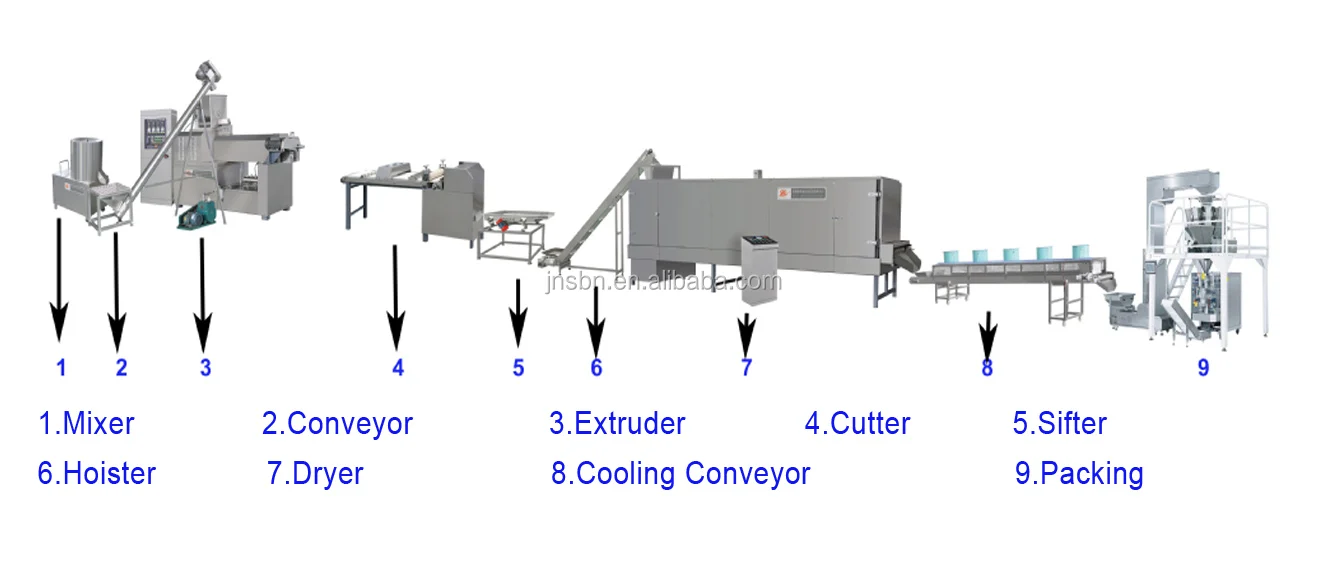 jnsbn.en.alibaba.com

1 2 3 4 5 6 7 8 9

1.Mixer 2.Conveyor 3.Extruder 4.Cutter 5.Sifter

6.Hoister 7.Dryer 8.Cooling Conveyor 9.Packing