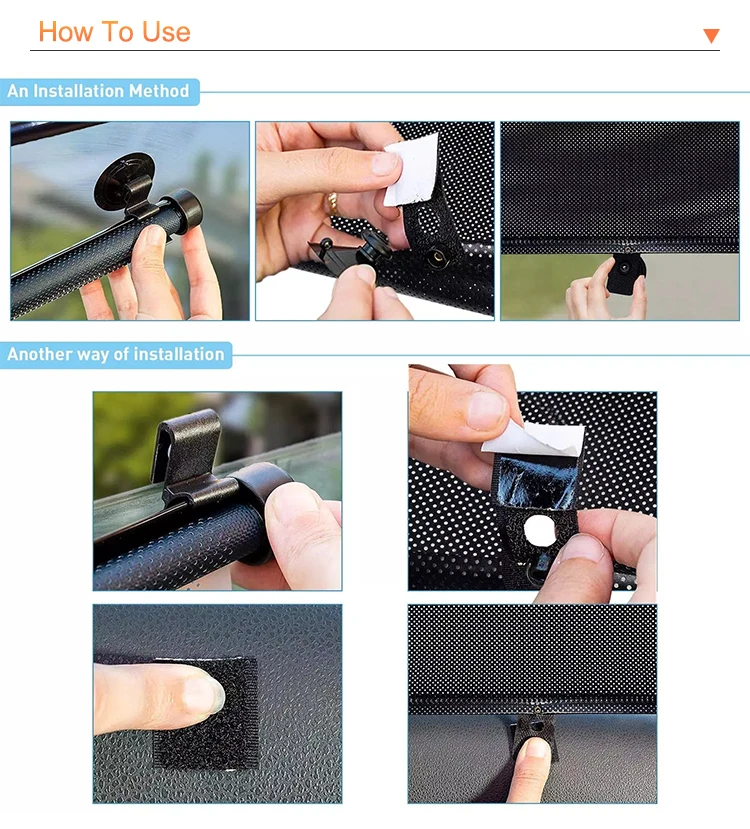 How To Use

An Installation Method

Another way of installation