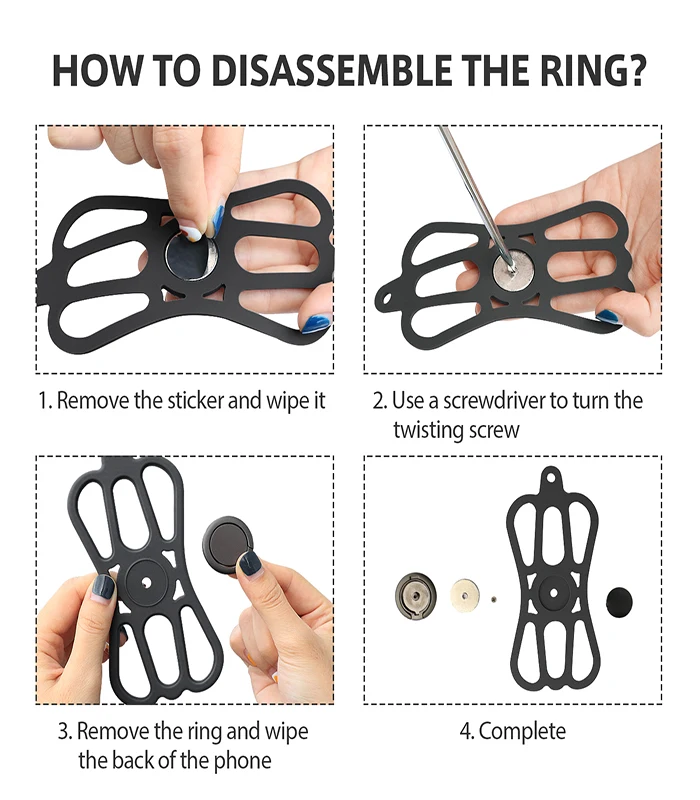 HOW TO DISASSEMBLE THE RING?

1. Remove the sticker and wipe it

2. Use a screwdriver to turn the twisting screw

3. Remove the ring and wipe the back of the phone

4. Complete