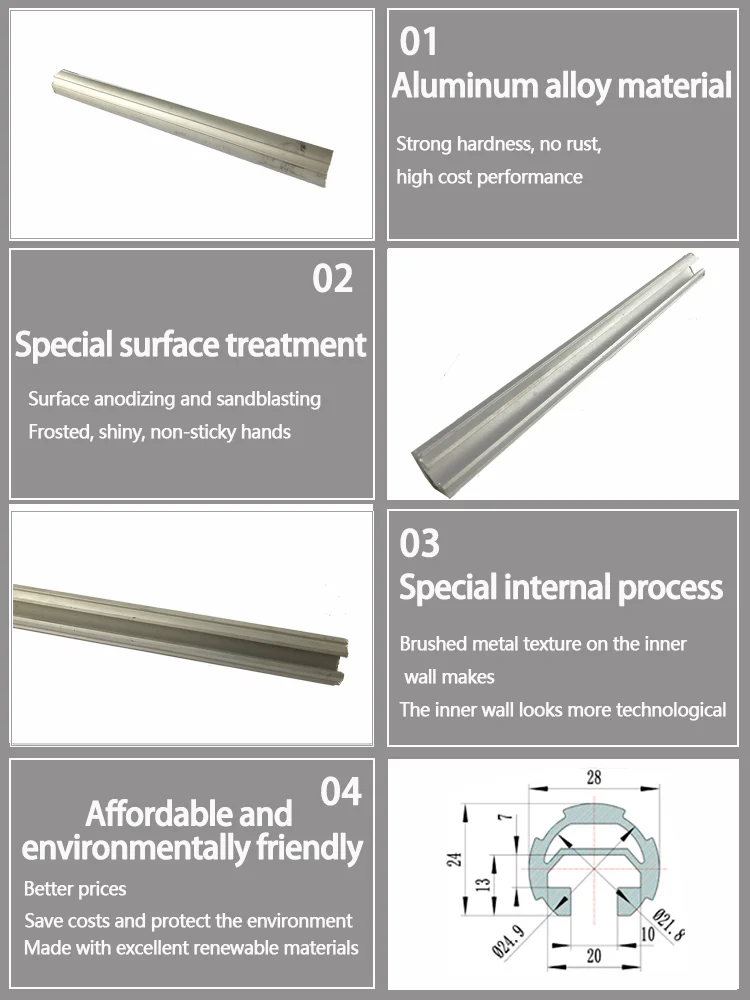 01
Aluminum alloy material
Strong hardness, no rust, high cost performance

02
Special surface treatment
Surface anodizing and sandblasting
Frosted, shiny, non-sticky hands

03
Special internal process
Brushed metal texture on the inner wall makes
The inner wall looks more technological

04
Affordable and environmentally friendly
Better prices
Save costs and protect the environment
Made with excellent renewable materials

28
7
24
13
Ø24.9
20
10
Ø21.8