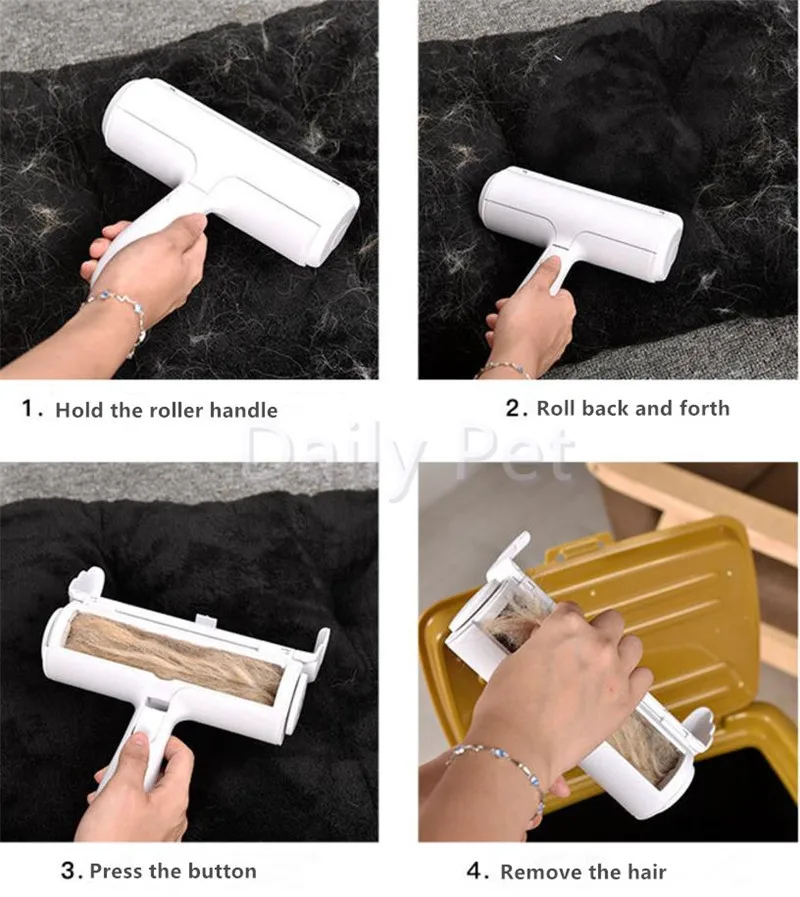 1. Hold the roller handle

2. Roll back and forth

Daily Pet

3. Press the button

4. Remove the hair