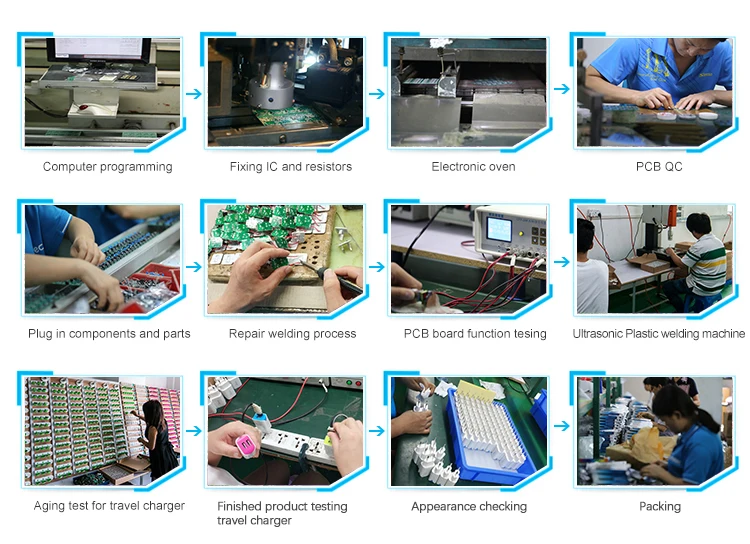 Computer programming

Fixing IC and resistors

Electronic oven

PCB QC

Plug in components and parts

Repair welding process

PCB board function tesing

Ultrasonic Plastic welding machine

Aging test for travel charger

Finished product testing travel charger

Appearance checking

Packing