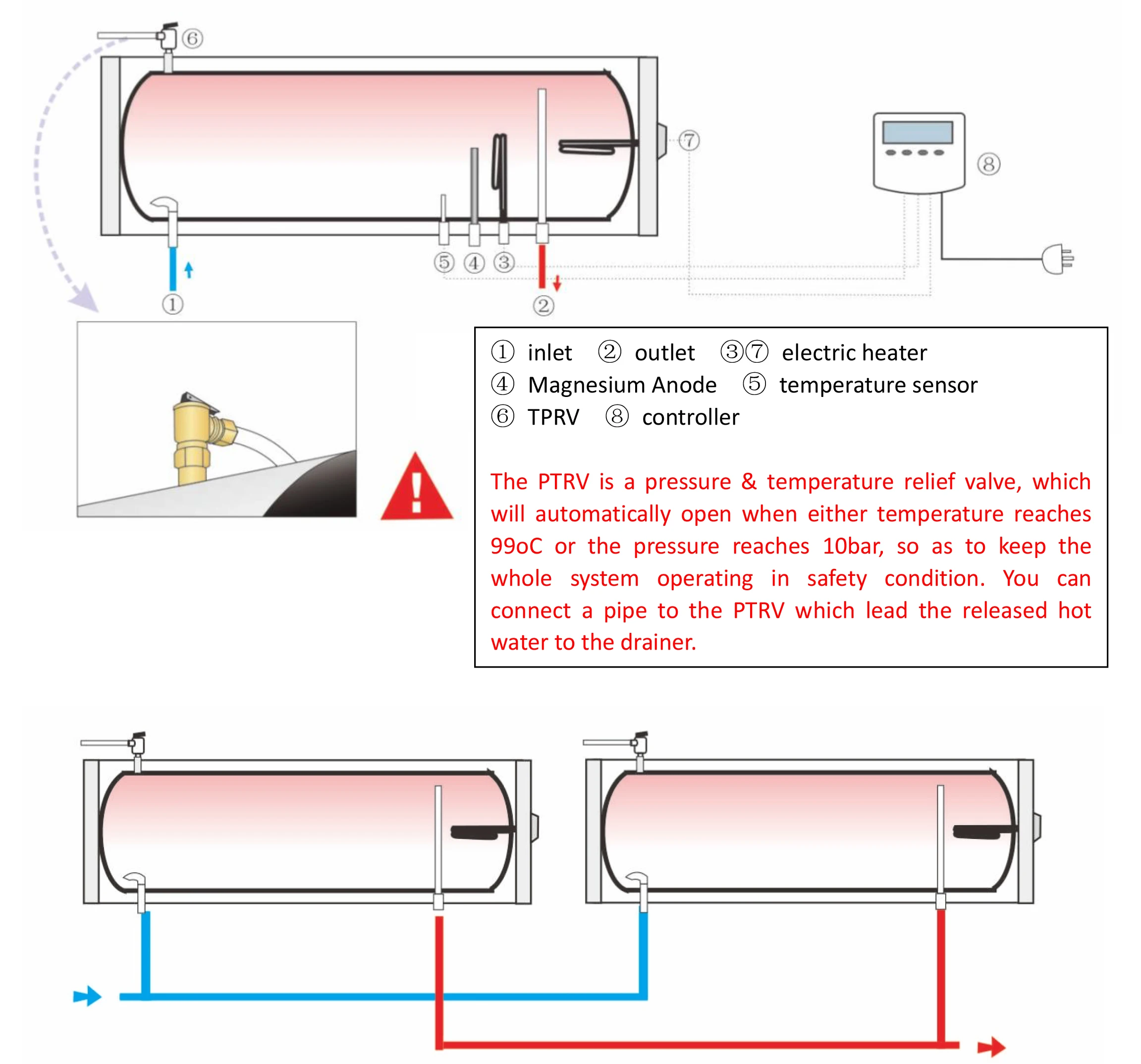 ⑥

⑦

⑧

⑤ ④ ③

①

②

① inlet ② outlet ③⑦ electric heater
④ Magnesium Anode ⑤ temperature sensor
⑥ TPRV ⑧ controller

The PTRV is a pressure & temperature relief valve, which will automatically open when either temperature reaches 99oC or the pressure reaches 10bar, so as to keep the whole system operating in safety condition. You can connect a pipe to the PTRV which lead the released hot water to the drainer.