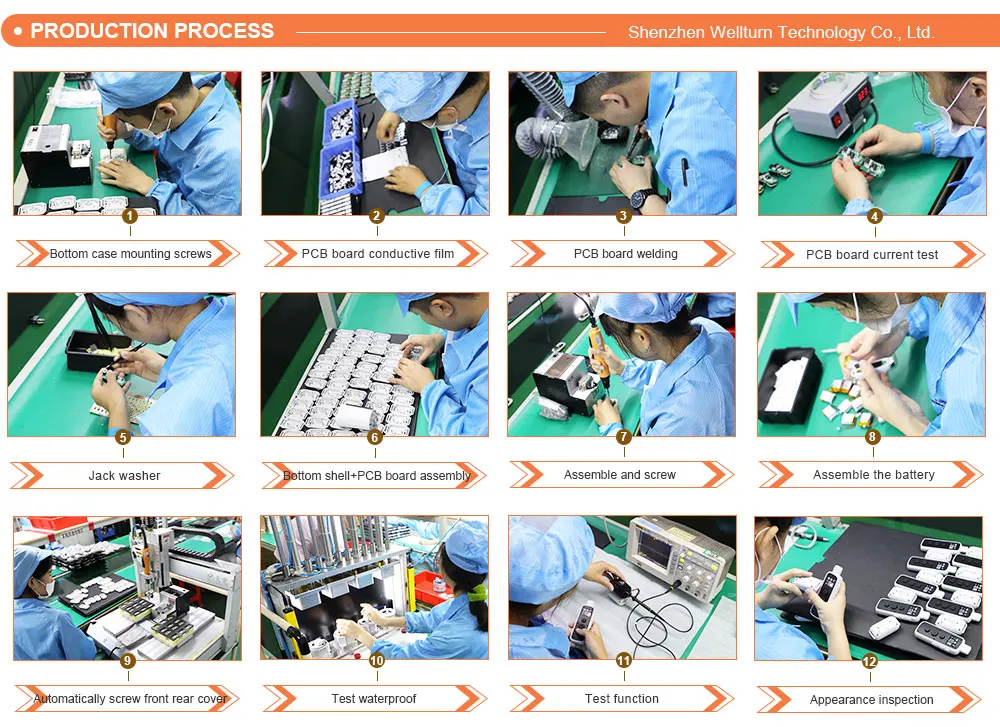 PRODUCTION PROCESS

Shenzhen Wellturn Technology Co., Ltd.

1
Bottom case mounting screws

2
PCB board conductive film

3
PCB board welding

4
PCB board current test

5
Jack washer

6
Bottom shell+PCB board assembly

7
Assemble and screw

8
Assemble the battery

9
Automatically screw front rear cover

10
Test waterproof

11
Test function

12
Appearance inspection