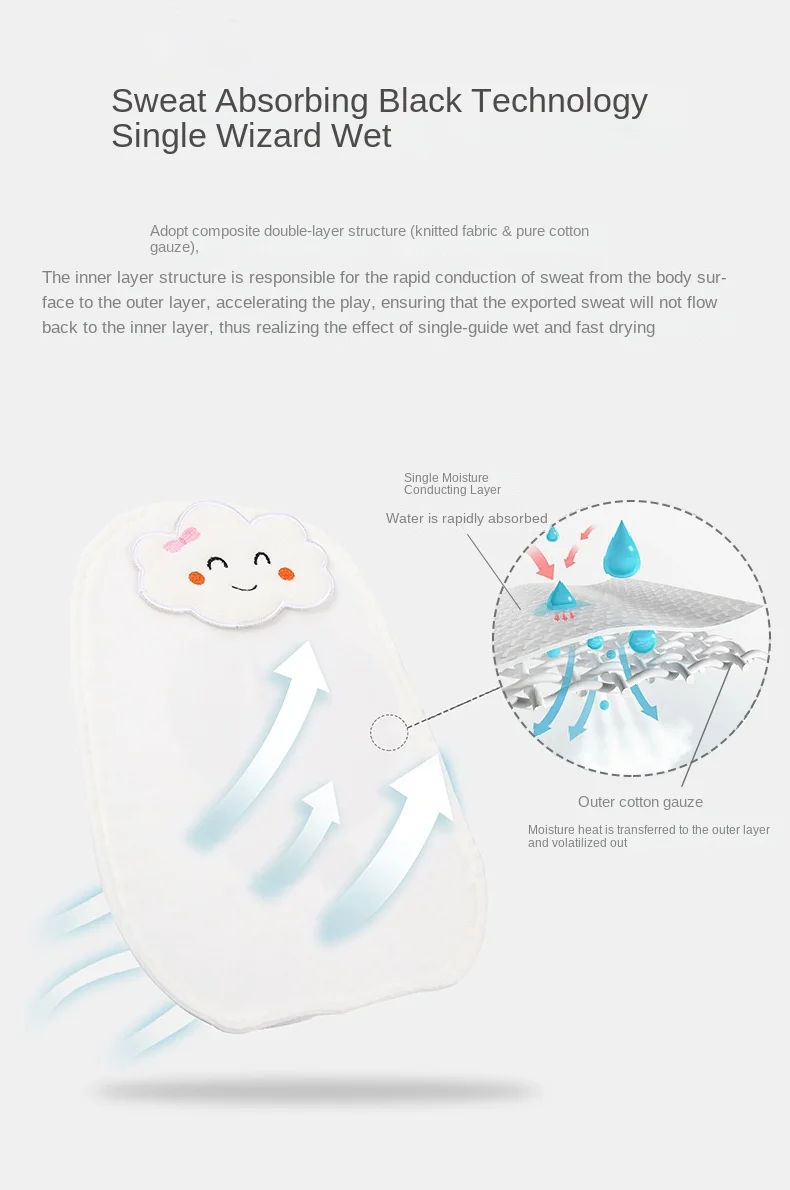 Sweat Absorbing Black Technology
Single Wizard Wet

Adopt composite double-layer structure (knitted fabric & pure cotton gauze),

The inner layer structure is responsible for the rapid conduction of sweat from the body surface to the outer layer, accelerating the play, ensuring that the exported sweat will not flow back to the inner layer, thus realizing the effect of single-guide wet and fast drying

Single Moisture Conducting Layer

Water is rapidly absorbed

Outer cotton gauze

Moisture heat is transferred to the outer layer and volatilized out