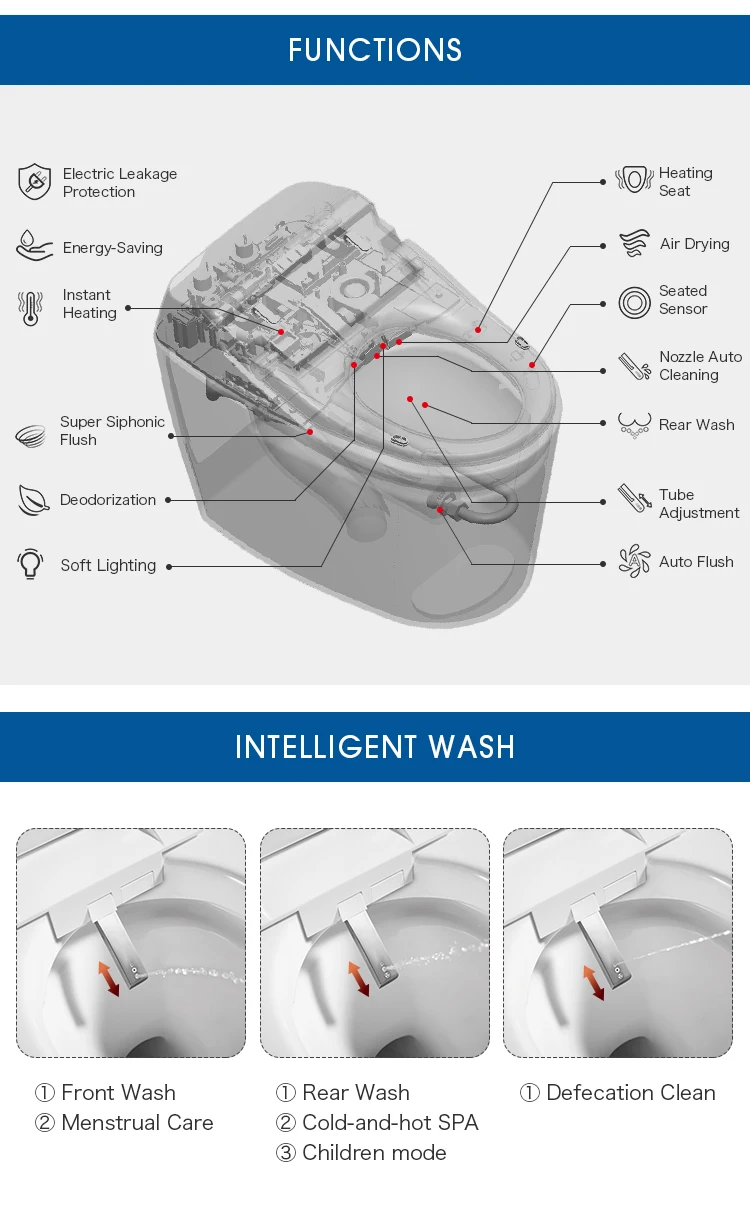 FUNCTIONS

Electric Leakage Protection

Energy-Saving

Instant Heating

Super Siphonic Flush

Deodorization

Soft Lighting

Heating Seat

Air Drying

Seated Sensor

Nozzle Auto Cleaning

Rear Wash

Tube Adjustment

Auto Flush

INTELLIGENT WASH

① Front Wash
② Menstrual Care

① Rear Wash
② Cold-and-hot SPA
③ Children mode

① Defecation Clean