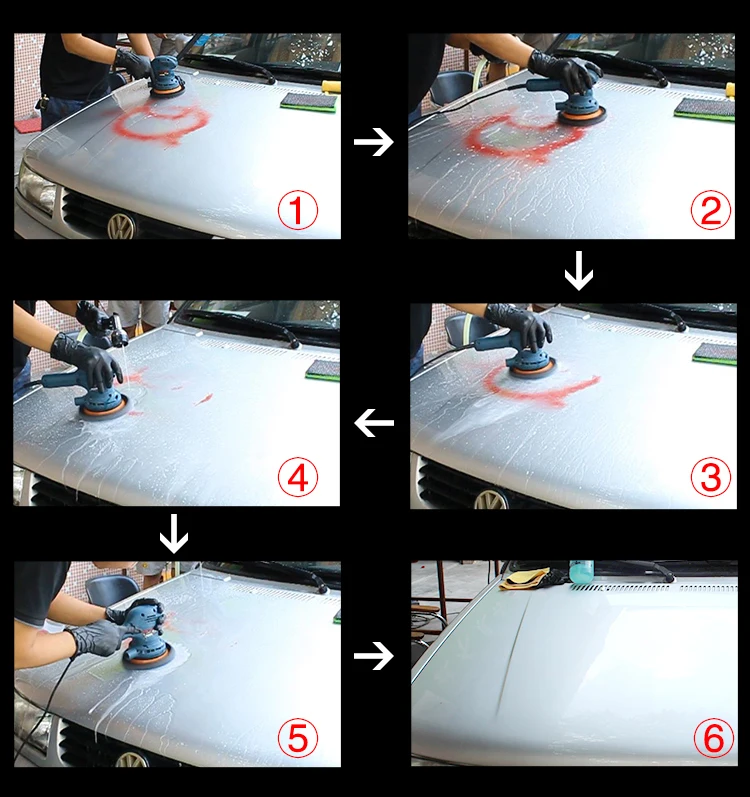 ①
②
③
④
⑤
⑥