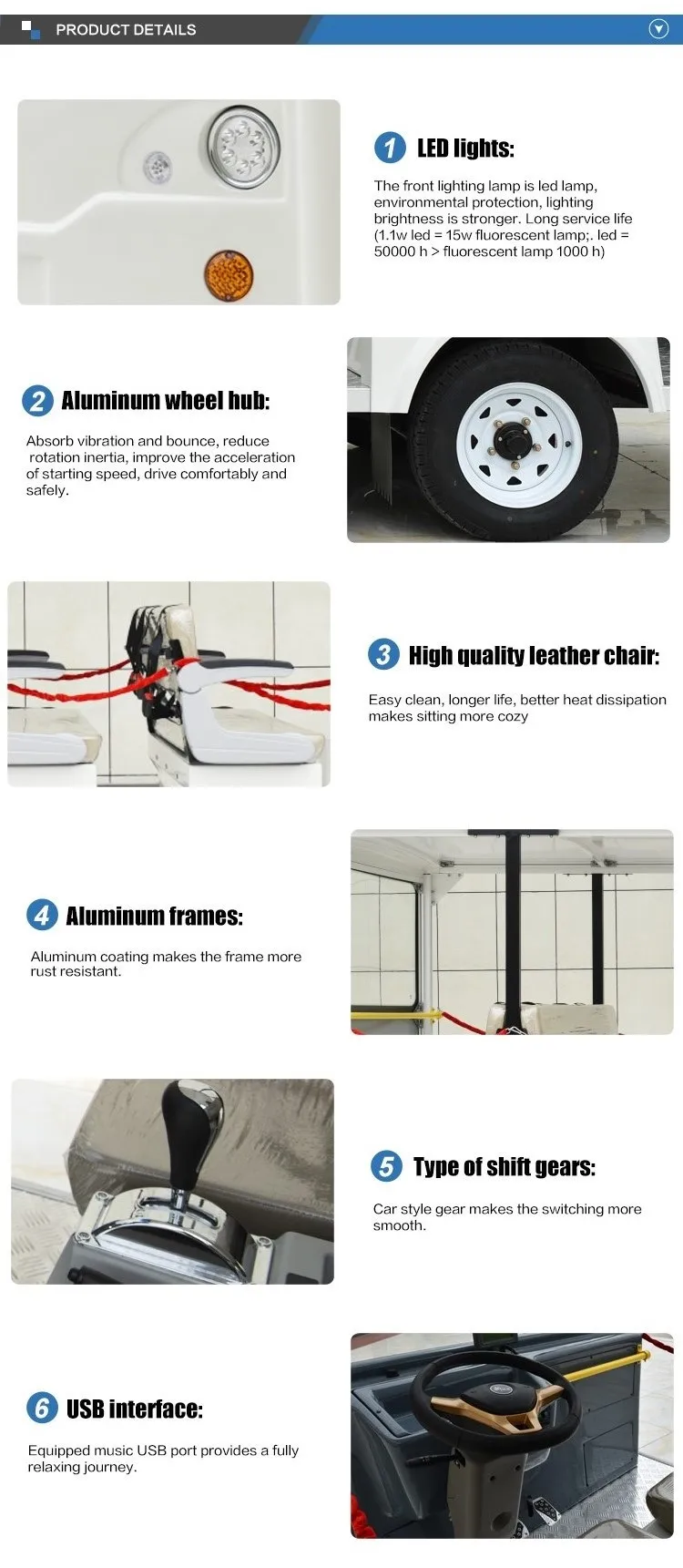 PRODUCT DETAILS

1 LED lights:

The front lighting lamp is led lamp, environmental protection, lighting brightness is stronger. Long service life (1.1w led = 15w fluorescent lamp;. led = 50000 h > fluorescent lamp 1000 h)

2 Aluminum wheel hub:

Absorb vibration and bounce, reduce rotation inertia, improve the acceleration of starting speed, drive comfortably and safely.

3 High quality leather chair:

Easy clean, longer life, better heat dissipation makes sitting more cozy

4 Aluminum frames:

Aluminum coating makes the frame more rust resistant.

5 Type of shift gears:

Car style gear makes the switching more smooth.

6 USB interface:

Equipped music USB port provides a fully relaxing journey.