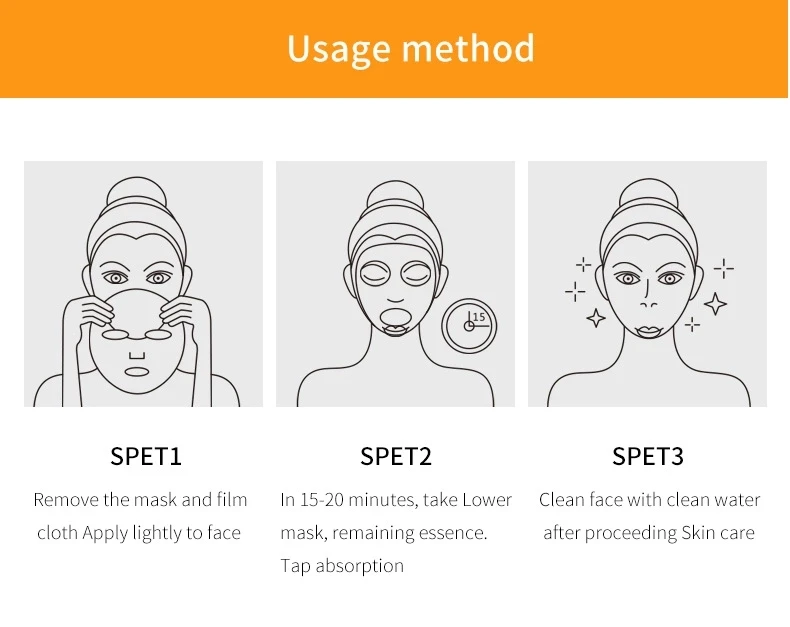 Usage method

15

SPET1

Remove the mask and film cloth Apply lightly to face

SPET2

In 15-20 minutes, take Lower mask, remaining essence. Tap absorption

SPET3

Clean face with clean water after proceeding Skin care