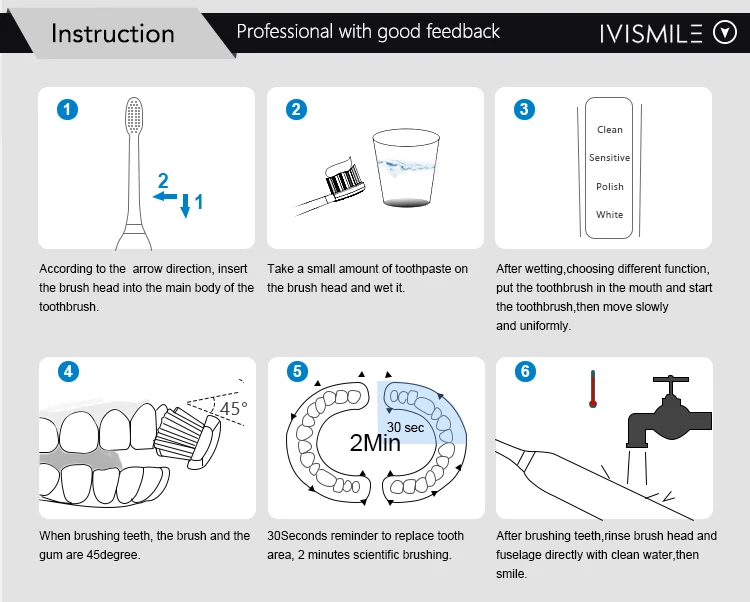 Instruction

Professional with good feedback

IVISMILE

1

2

1

According to the arrow direction, insert the brush head into the main body of the toothbrush.

2

Take a small amount of toothpaste on the brush head and wet it.

3

Clean

Sensitive

Polish

White

After wetting,choosing different function, put the toothbrush in the mouth and start the toothbrush,then move slowly and uniformly.

4

45°

When brushing teeth, the brush and the gum are 45degree.

5

30 sec

2Min

30Seconds reminder to replace tooth area, 2 minutes scientific brushing.

6

After brushing teeth,rinse brush head and fuselage directly with clean water,then smile.