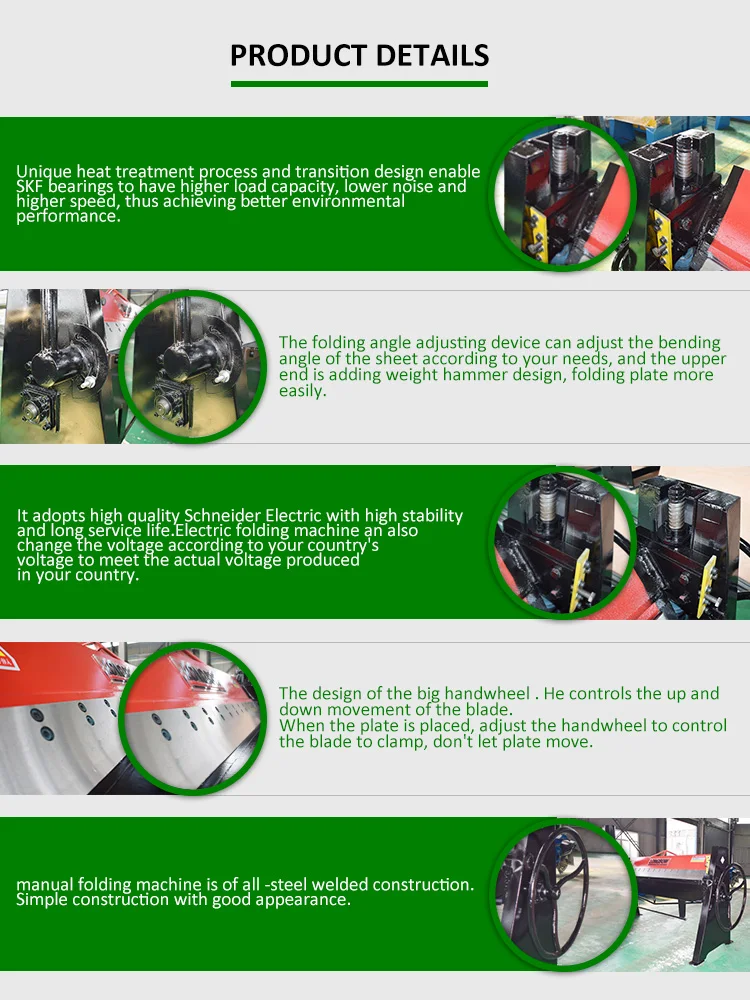 PRODUCT DETAILS

Unique heat treatment process and transition design enable SKF bearings to have higher load capacity, lower noise and higher speed, thus achieving better environmental performance.

The folding angle adjusting device can adjust the bending angle of the sheet according to your needs, and the upper end is adding weight hammer design, folding plate more easily.

It adopts high quality Schneider Electric with high stability and long service life.Electric folding machine an also change the voltage according to your country's voltage to meet the actual voltage produced in your country.

The design of the big handwheel . He controls the up and down movement of the blade.
When the plate is placed, adjust the handwheel to control the blade to clamp, don't let plate move.

manual folding machine is of all -steel welded construction.
Simple construction with good appearance.