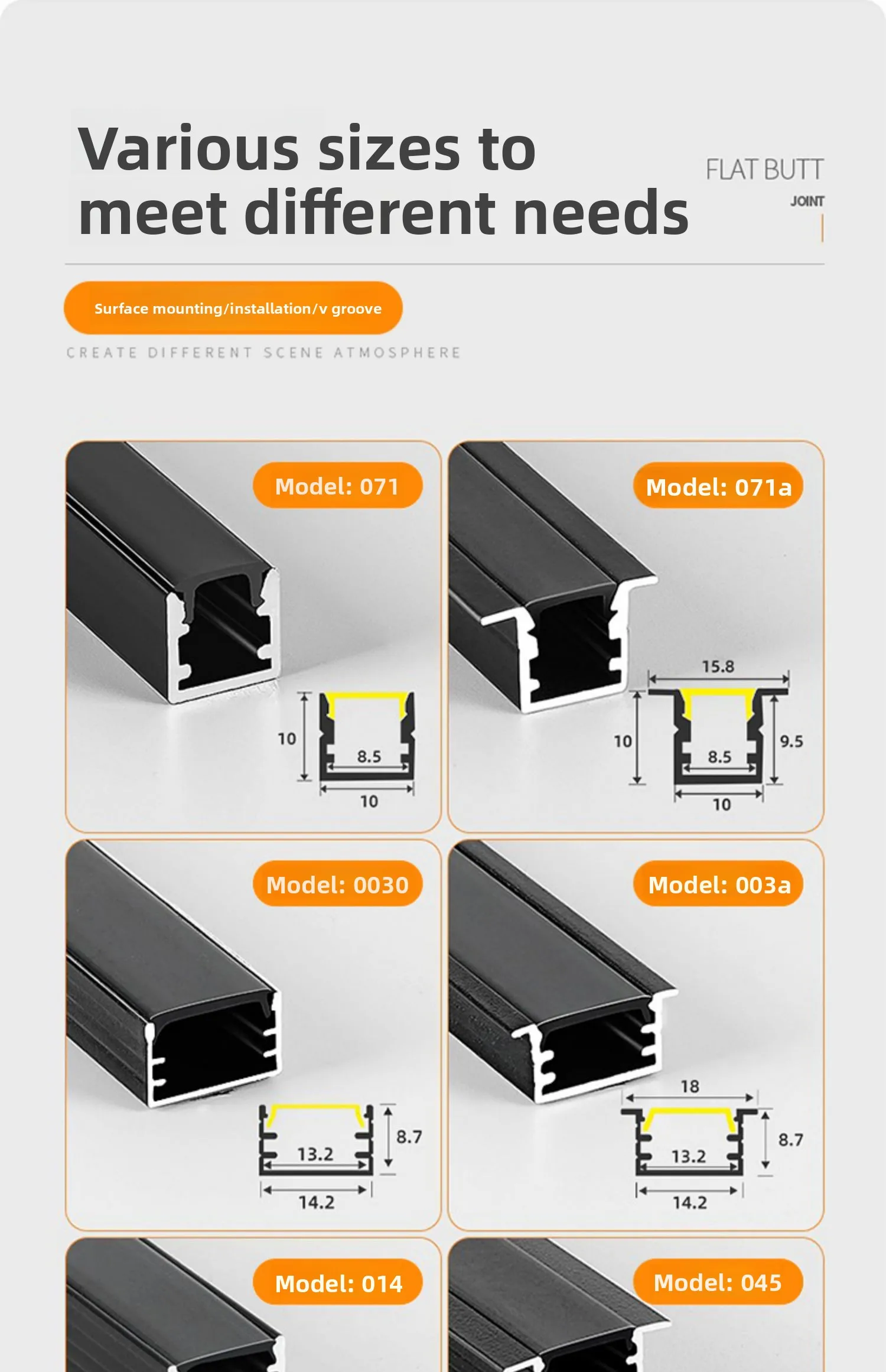 Various sizes to meet different needs

FLAT BUTT
JOINT

Surface mounting/installation/v groove

CREATE DIFFERENT SCENE ATMOSPHERE

Model: 071

10
8.5
10

Model: 071a

15.8
10
8.5
9.5
10

Model: 0030

13.2
8.7
14.2

Model: 003a

18
13.2
8.7
14.2

Model: 014

Model: 045