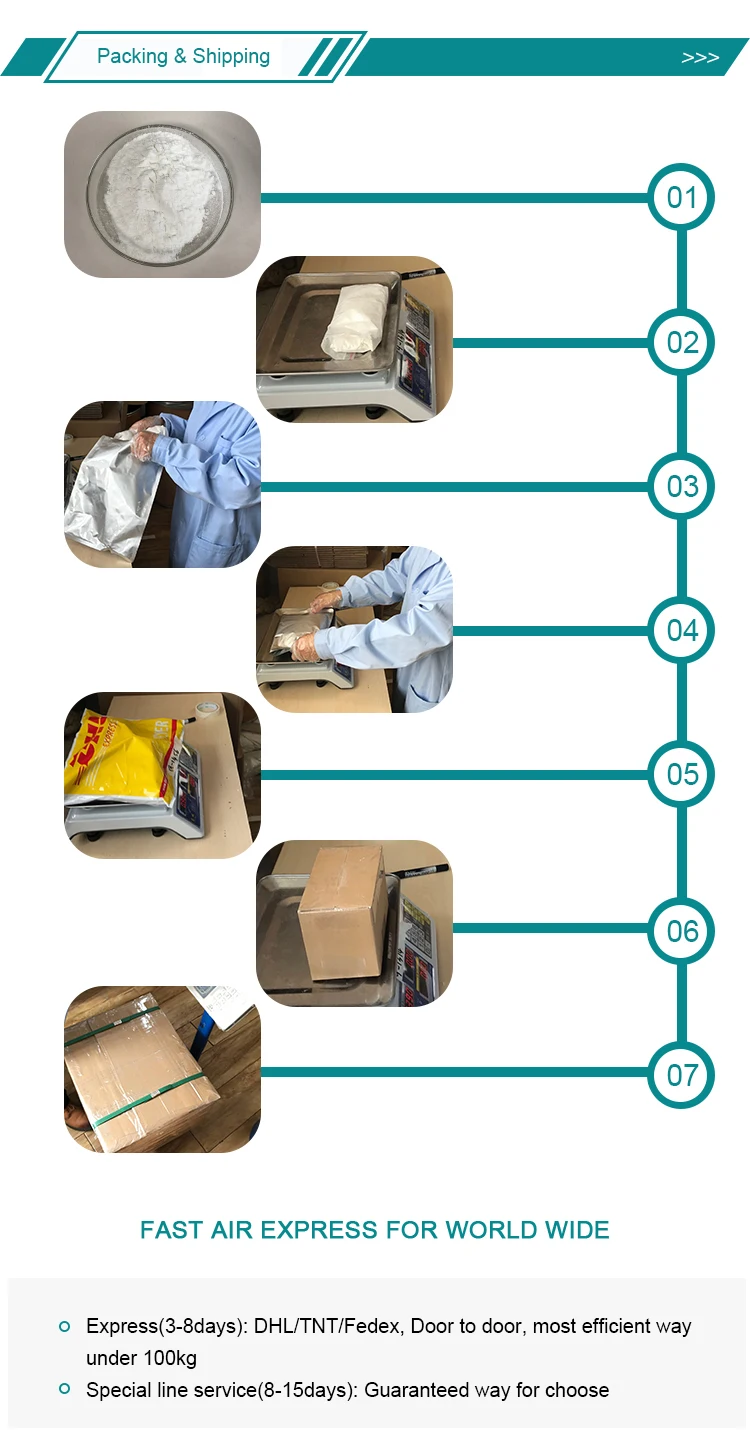 Packing & Shipping

>>>

01

02

03

04

05

06

07

FAST AIR EXPRESS FOR WORLD WIDE

Express(3-8days): DHL/TNT/Fedex, Door to door, most efficient way under 100kg

Special line service(8-15days): Guaranteed way for choose