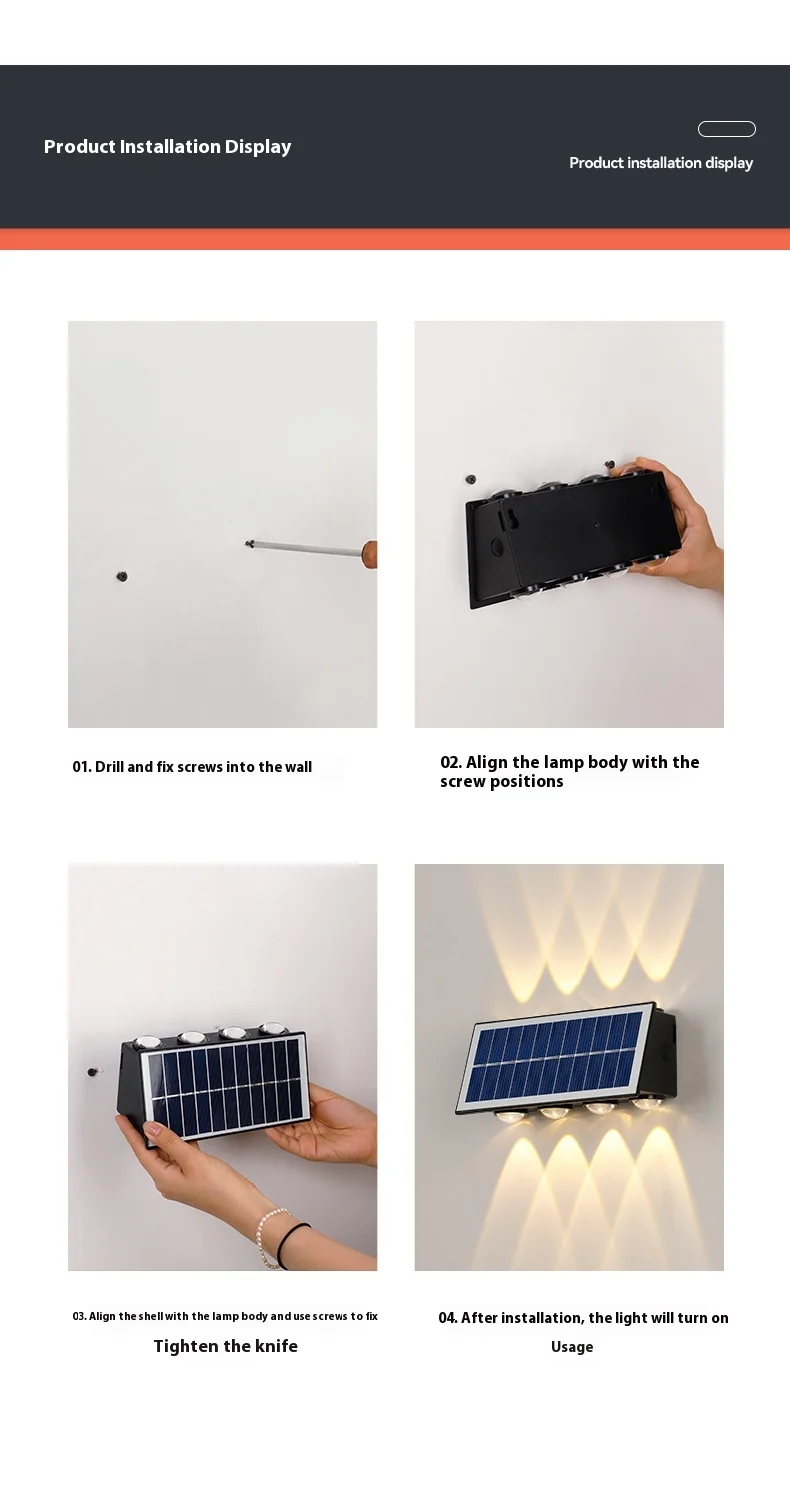 Product Installation Display

Product installation display

01. Drill and fix screws into the wall

02. Align the lamp body with the screw positions

03. Align the shell with the lamp body and use screws to fix

Tighten the knife

04. After installation, the light will turn on

Usage