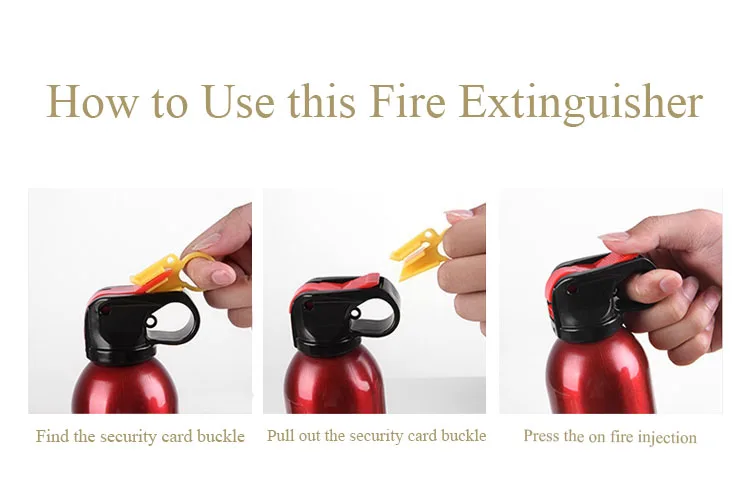 How to Use this Fire Extinguisher

Find the security card buckle

Pull out the security card buckle

Press the on fire injection