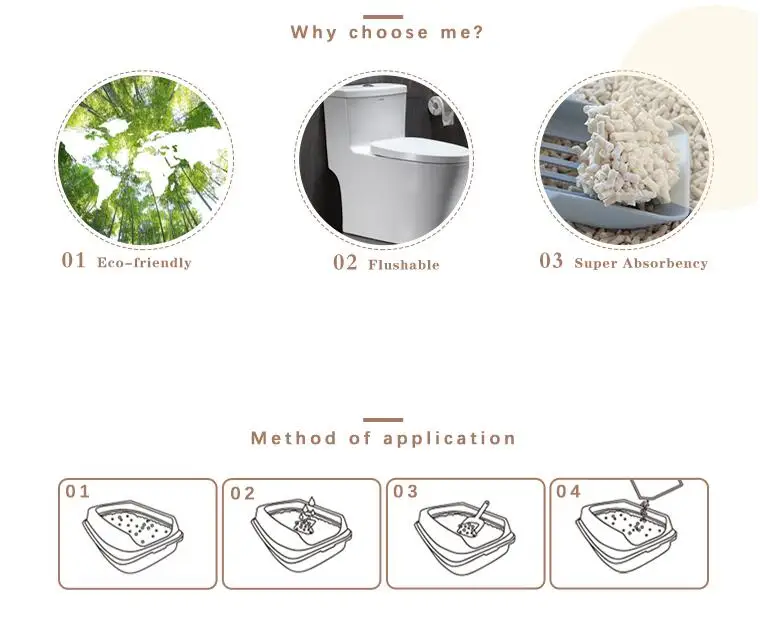 Why choose me?

01 Eco-friendly

02 Flushable

03 Super Absorbency

Method of application

01

02

03

04